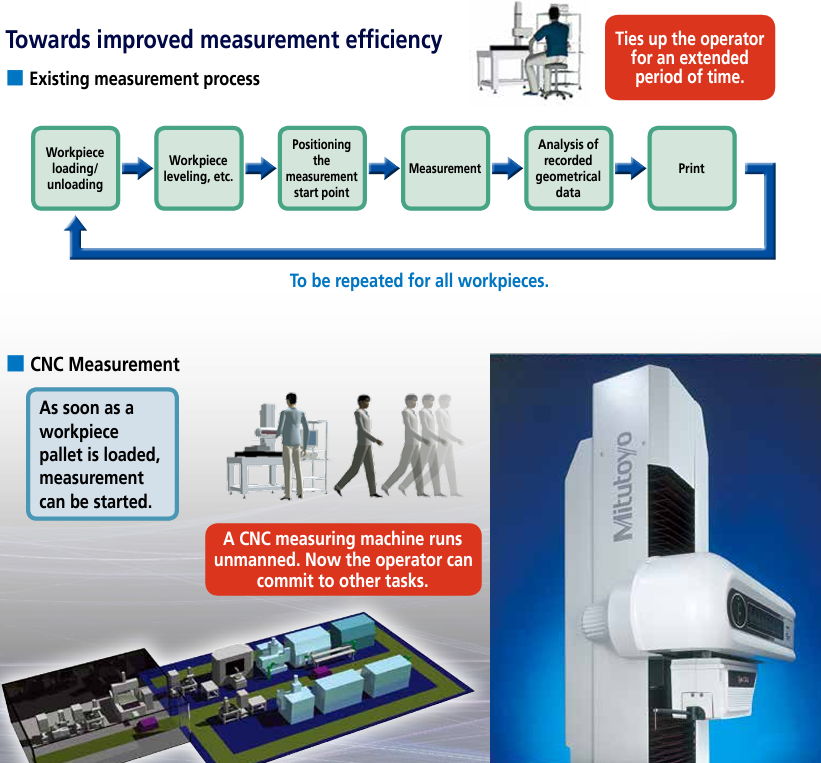 Towards improved measurement efficiency

Existing measurement process

Ties up the operator for an extended period of time.

Workpiece loading/ unloading

Workpiece leveling, etc.

Positioning the measurement start point

Measurement

Analysis of recorded geometrical data

Print

To be repeated for all workpieces.

CNC Measurement

As soon as a workpiece pallet is loaded, measurement can be started.

A CNC measuring machine runs unmanned. Now the operator can commit to other tasks.

Mitutoyo