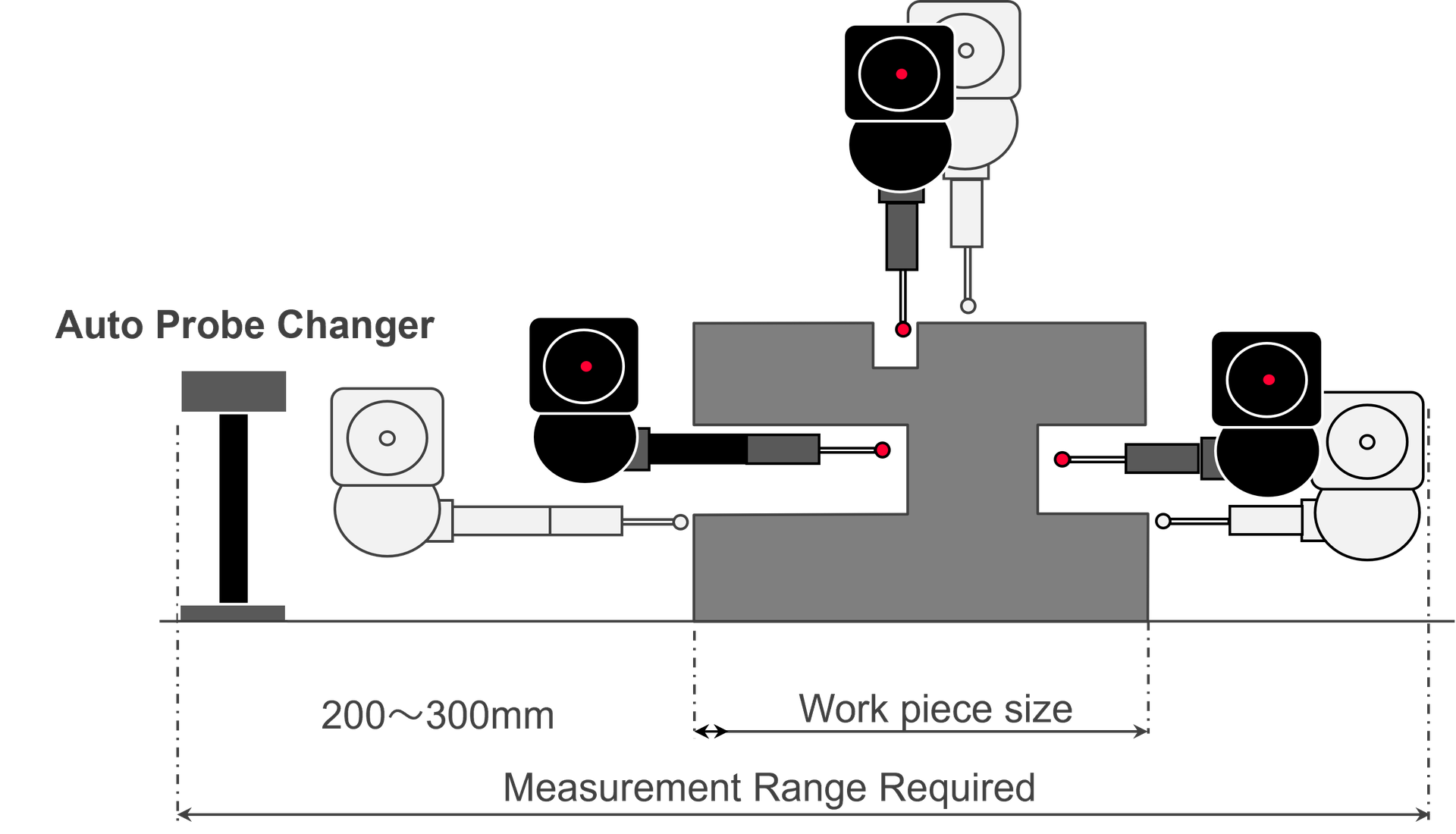 Auto Probe Changer

200～300mm

Work piece size

Measurement Range Required