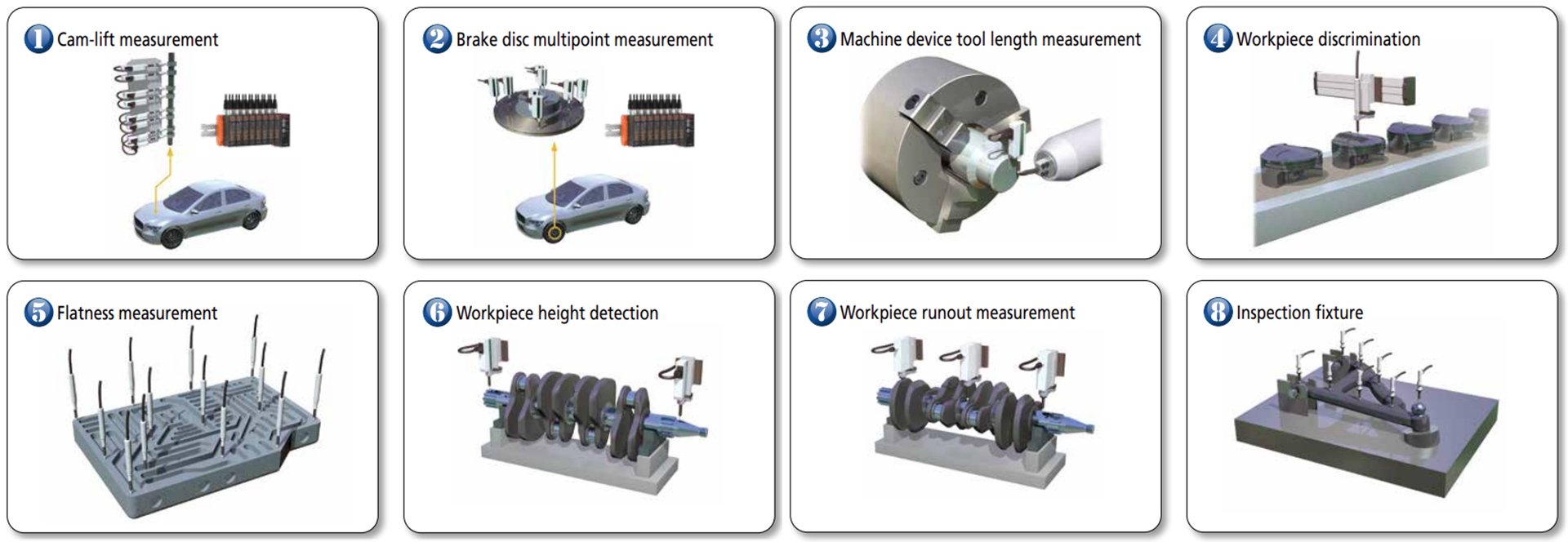 1 Cam-lift measurement

2 Brake disc multipoint measurement

3 Machine device tool length measurement

4 Workpiece discrimination

5 Flatness measurement

6 Workpiece height detection

7 Workpiece runout measurement

8 Inspection fixture