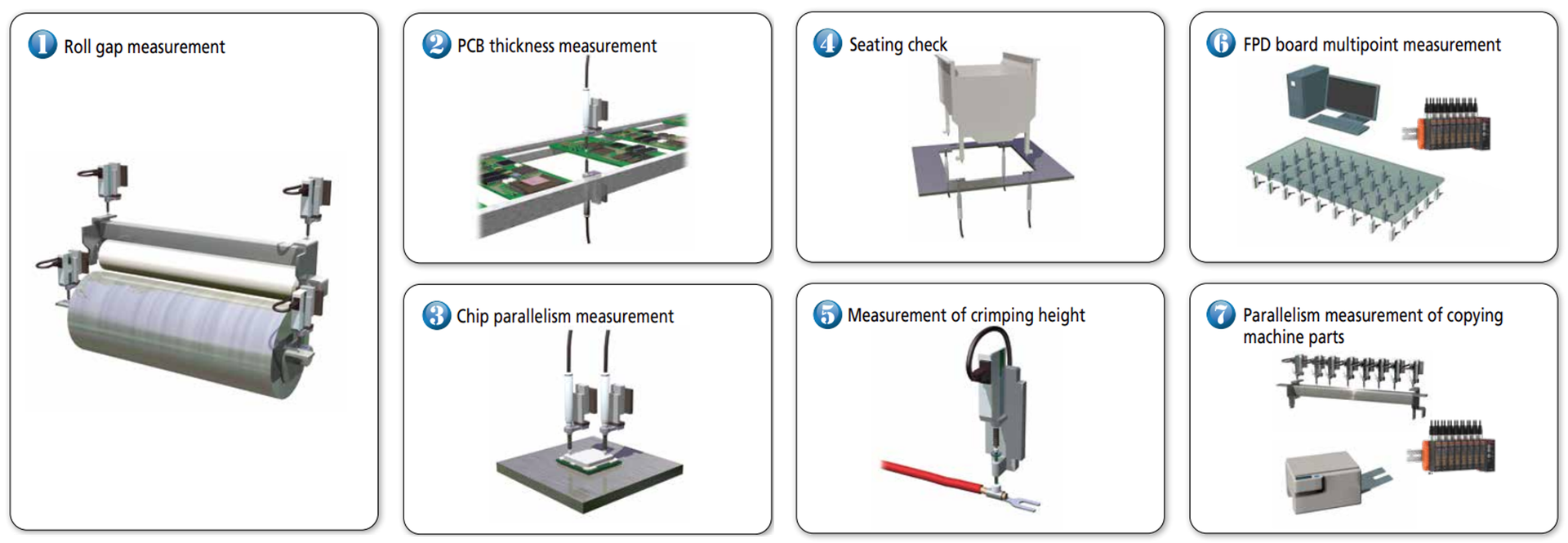 1 Roll gap measurement

2 PCB thickness measurement

3 Chip parallelism measurement

4 Seating check

5 Measurement of crimping height

6 FPD board multipoint measurement

7 Parallelism measurement of copying machine parts