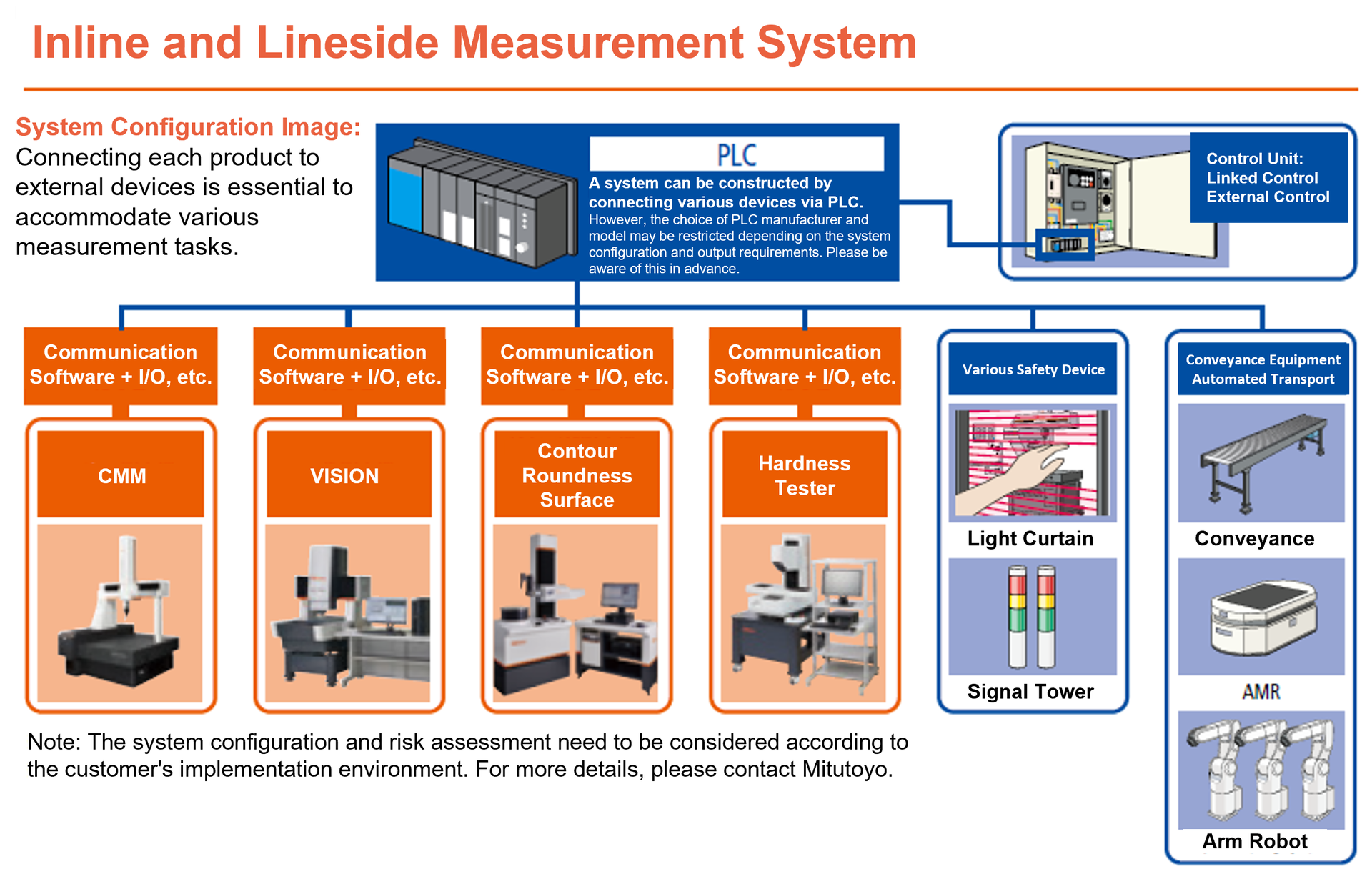 Inline and Lineside Measurement System

System Configuration Image:
Connecting each product to external devices is essential to accommodate various measurement tasks.

PLC
A system can be constructed by connecting various devices via PLC.
However, the choice of PLC manufacturer and model may be restricted depending on the system configuration and output requirements. Please be aware of this in advance.

Control Unit:
Linked Control
External Control

Communication Software + I/O, etc.

CMM

Communication Software + I/O, etc.

VISION

Communication Software + I/O, etc.

Contour
Roundness
Surface

Communication Software + I/O, etc.

Hardness
Tester

Various Safety Device

Light Curtain

Signal Tower

Conveyance Equipment
Automated Transport

Conveyance

AMR

Arm Robot

Note: The system configuration and risk assessment need to be considered according to the customer's implementation environment. For more details, please contact Mitutoyo.