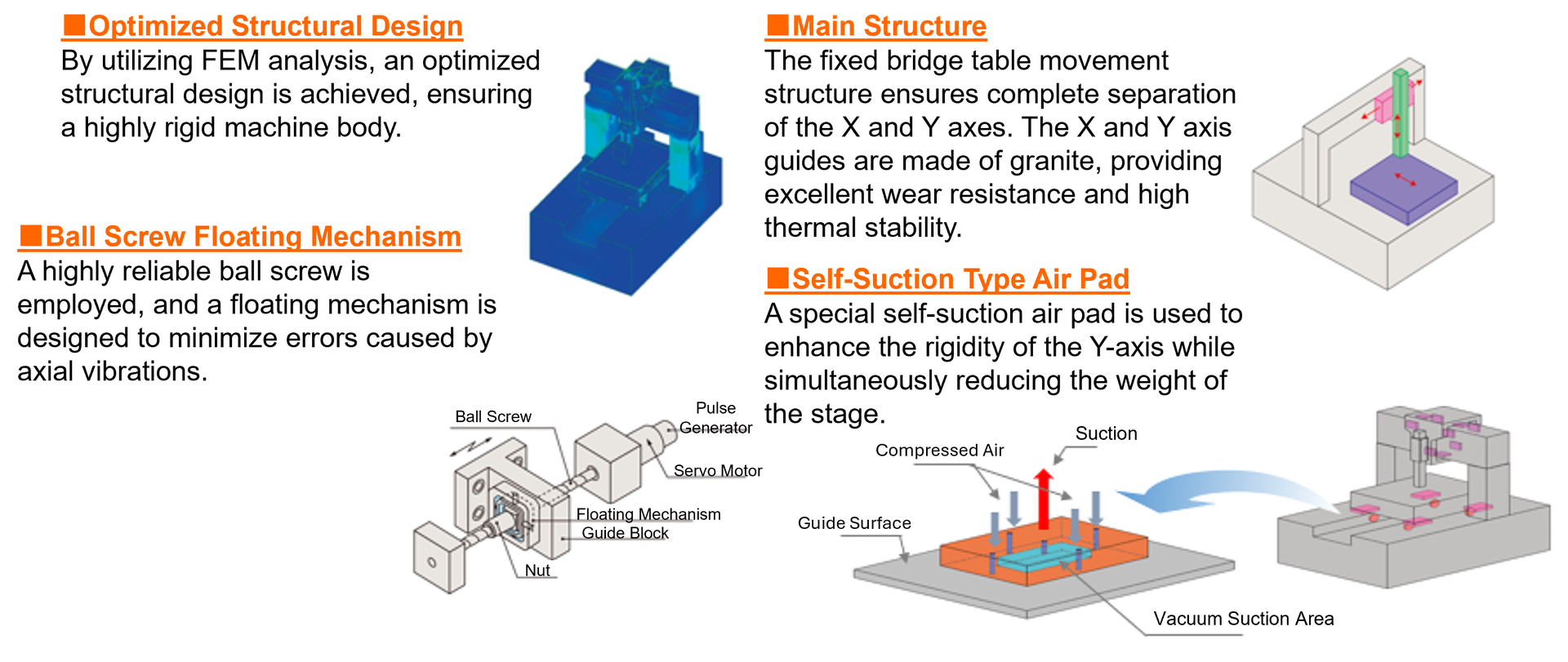 ■Optimized Structural Design
By utilizing FEM analysis, an optimized structural design is achieved, ensuring a highly rigid machine body.

■Ball Screw Floating Mechanism
A highly reliable ball screw is employed, and a floating mechanism is designed to minimize errors caused by axial vibrations.

Ball Screw
Pulse Generator
Servo Motor
Floating Mechanism
Guide Block
Nut

■Main Structure
The fixed bridge table movement structure ensures complete separation of the X and Y axes. The X and Y axis guides are made of granite, providing excellent wear resistance and high thermal stability.

■Self-Suction Type Air Pad
A special self-suction air pad is used to enhance the rigidity of the Y-axis while simultaneously reducing the weight of the stage.

Compressed Air
Suction
Guide Surface
Vacuum Suction Area