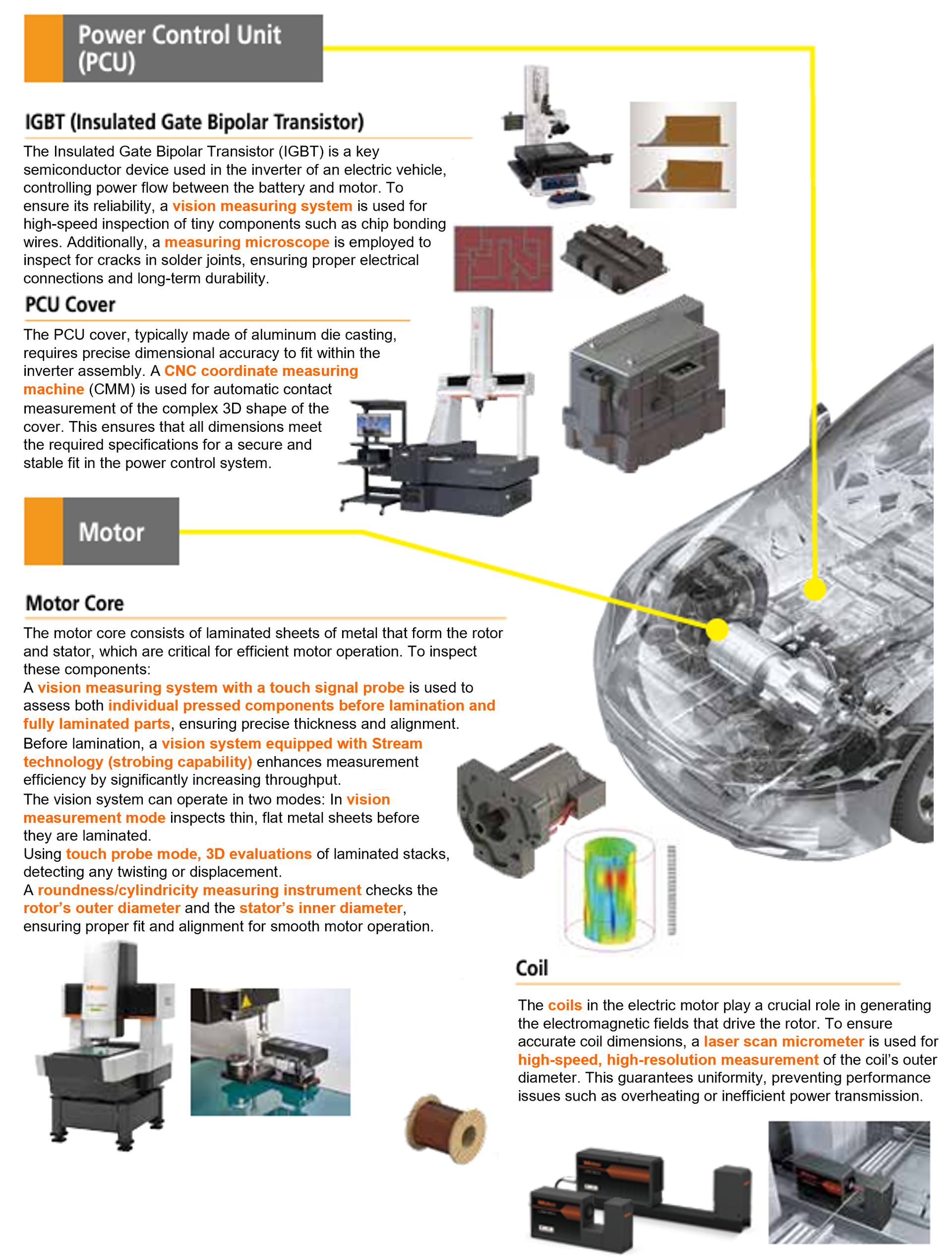 Power Control Unit (PCU)

IGBT (Insulated Gate Bipolar Transistor)

The Insulated Gate Bipolar Transistor (IGBT) is a key semiconductor device used in the inverter of an electric vehicle, controlling power flow between the battery and motor. To ensure its reliability, a vision measuring system is used for high-speed inspection of tiny components such as chip bonding wires. Additionally, a measuring microscope is employed to inspect for cracks in solder joints, ensuring proper electrical connections and long-term durability.

PCU Cover

The PCU cover, typically made of aluminum die casting, requires precise dimensional accuracy to fit within the inverter assembly. A CNC coordinate measuring machine (CMM) is used for automatic contact measurement of the complex 3D shape of the cover. This ensures that all dimensions meet the required specifications for a secure and stable fit in the power control system.

Motor

Motor Core

The motor core consists of laminated sheets of metal that form the rotor and stator, which are critical for efficient motor operation. To inspect these components:
A vision measuring system with a touch signal probe is used to assess both individual pressed components before lamination and fully laminated parts, ensuring precise thickness and alignment.
Before lamination, a vision system equipped with Stream technology (strobing capability) enhances measurement efficiency by significantly increasing throughput.
The vision system can operate in two modes: In vision measurement mode inspects thin, flat metal sheets before they are laminated.
Using touch probe mode, 3D evaluations of laminated stacks, detecting any twisting or displacement.
A roundness/cylindricity measuring instrument checks the rotor's outer diameter and the stator's inner diameter, ensuring proper fit and alignment for smooth motor operation.

Coil

The coils in the electric motor play a crucial role in generating the electromagnetic fields that drive the rotor. To ensure accurate coil dimensions, a laser scan micrometer is used for high-speed, high-resolution measurement of the coil's outer diameter. This guarantees uniformity, preventing performance issues such as overheating or inefficient power transmission.