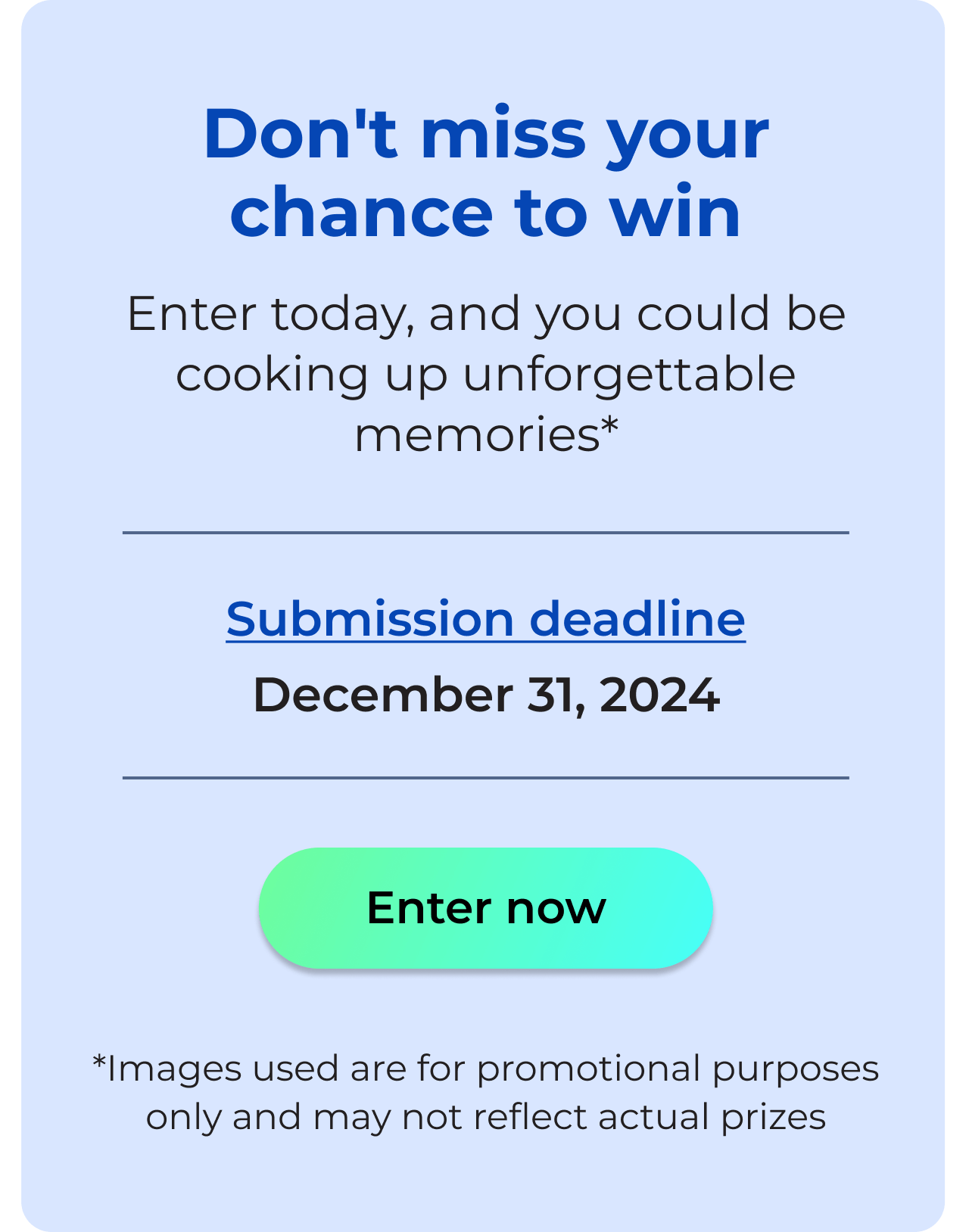 Don't miss your chance to win

Enter today, and you could be cooking up unforgettable memories*

Submission deadline

December 31, 2024

Enter now

*Images used are for promotional purposes only and may not reflect actual prizes