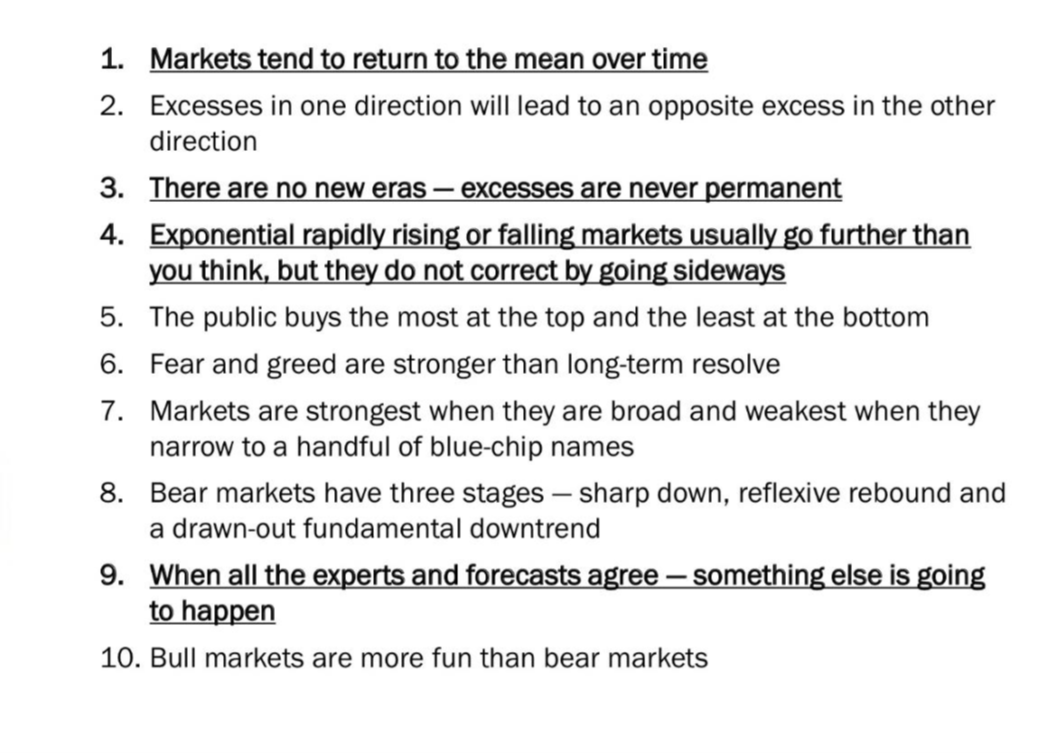 1. Markets tend to return to the mean over time
2. Excesses in one direction will lead to an opposite excess in the other direction
3. There are no new eras — excesses are never permanent
4. Exponential rapidly rising or falling markets usually go further than you think, but they do not correct by going sideways
5. The public buys the most at the top and the least at the bottom
6. Fear and greed are stronger than long-term resolve
7. Markets are strongest when they are broad and weakest when they narrow to a handful of blue-chip names
8. Bear markets have three stages — sharp down, reflexive rebound and a drawn-out fundamental downtrend
9. When all the experts and forecasts agree — something else is going to happen
10. Bull markets are more fun than bear markets