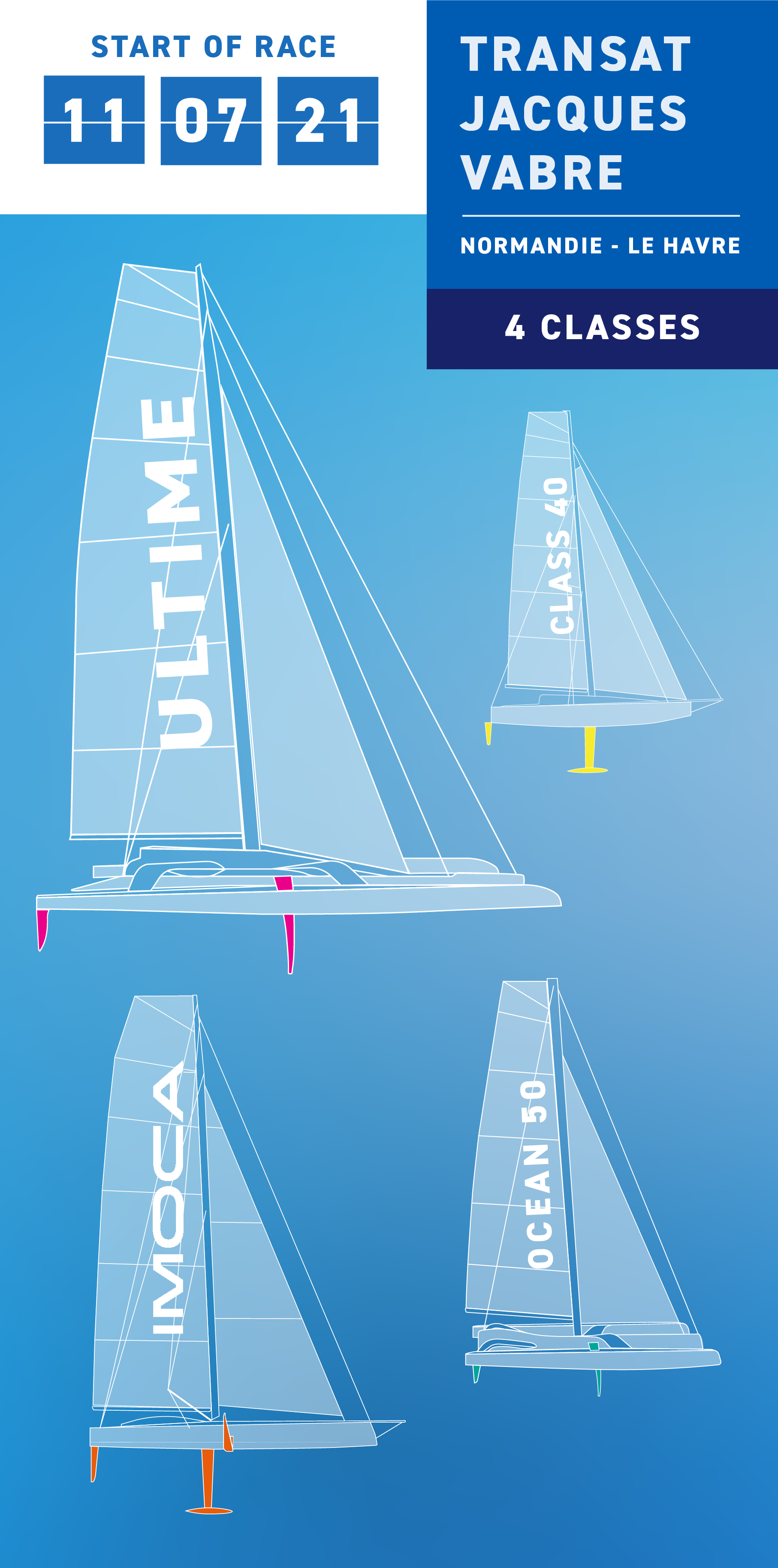 START OF RACE

11 07 21

TRANSAT JACQUES VABRE

NORMANDIE - LE HAVRE

4 CLASSES

ULTIME

CLASS 40

IMOCA

OCEAN 50