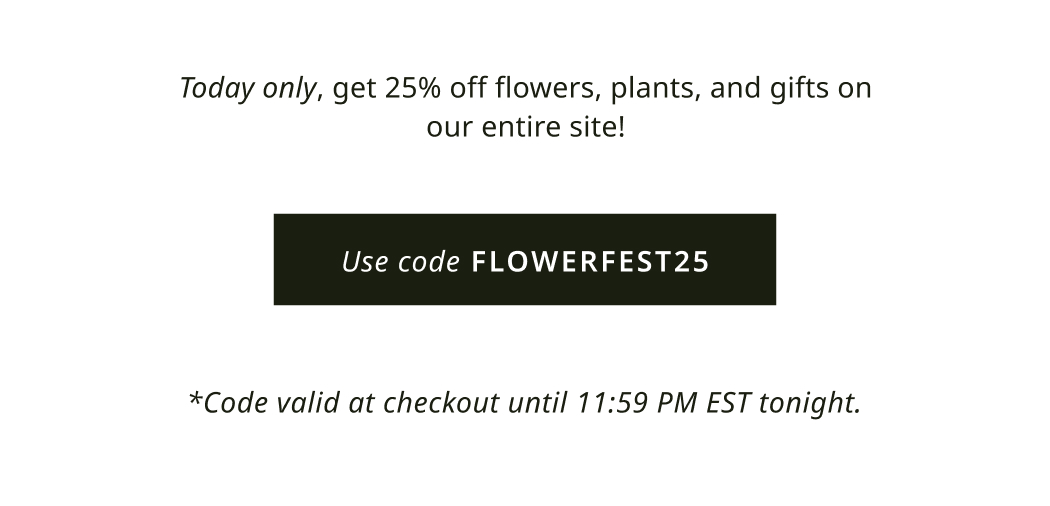 Today only, get 25% off flowers, plants, and gifts on our entire site!

Use code FLOWERFEST25

*Code valid at checkout until 11:59 PM EST tonight.