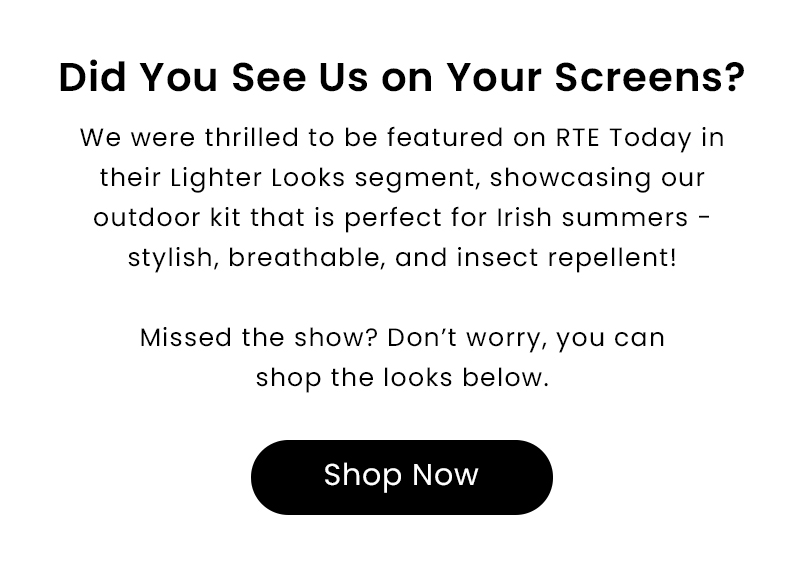 Did You See Us on Your Screens?

We were thrilled to be featured on RTE Today in their Lighter Looks segment, showcasing our outdoor kit that is perfect for Irish summers - stylish, breathable, and insect repellent!

Missed the show? Don't worry, you can shop the looks below.

Shop Now