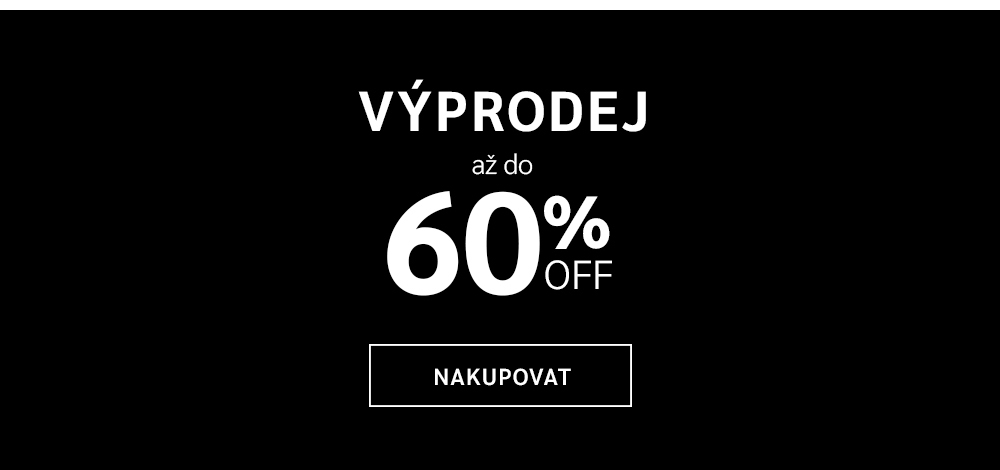 VÝPRODEJ

až do

60% OFF

NAKUPOVAT