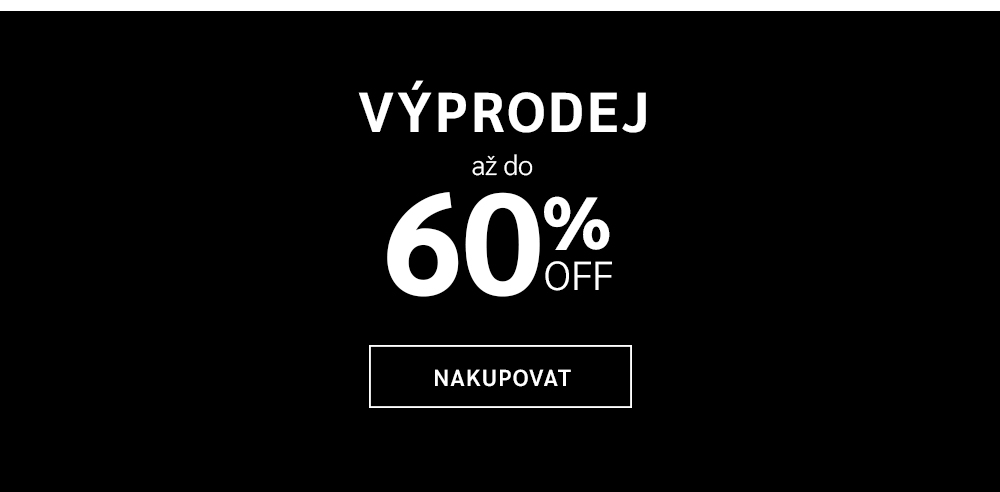 VÝPRODEJ
až do
60% OFF

NAKUPOVAT