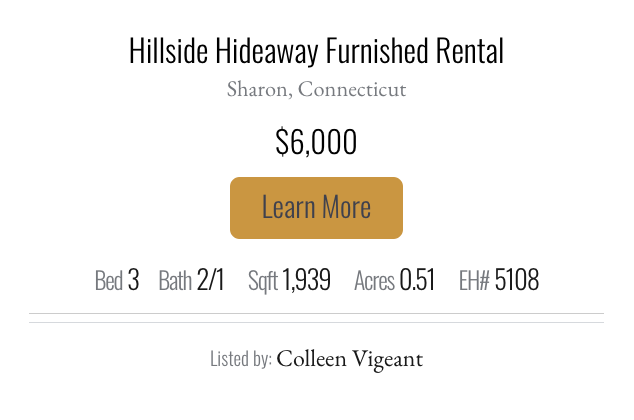 Hillside Hideaway Furnished Rental

Sharon, Connecticut

$6,000

Learn More

Bed 3 Bath 2/1 Sqft 1,939 Acres 0.51 EH# 5108

Listed by: Colleen Vigeant