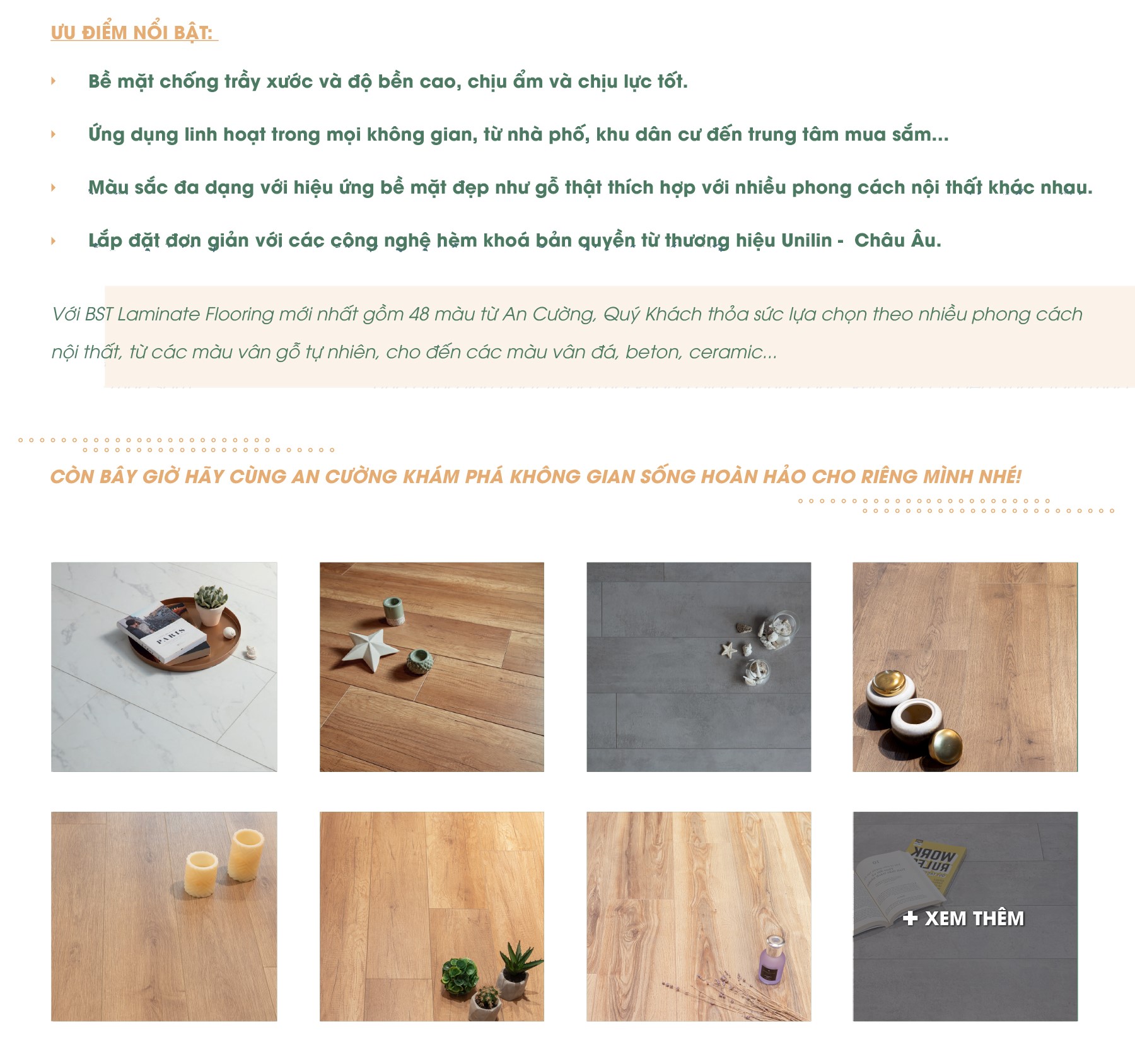 ƯU ĐIỂM NỔI BẬT:

Bề mặt chống trầy xước và độ bền cao, chịu ẩm và chịu lực tốt.

Ứng dụng linh hoạt trong mọi không gian, từ nhà phố, khu dân cư đến trung tâm mua sắm...

Màu sắc đa dạng với hiệu ứng bề mặt đẹp như gỗ thật thích hợp với nhiều phong cách nội thất khác nhau.

Lắp đặt đơn giản với các công nghệ hèm khoá bản quyền từ thương hiệu Unilin - Châu Âu.

Với BST Laminate Flooring mới nhất gồm 48 màu từ An Cường, Quý Khách thỏa sức lựa chọn theo nhiều phong cách nội thất, từ các màu vân gỗ tự nhiên, cho đến các màu vân đá, beton, ceramic...

CÒN BÂY GIỜ HÃY CÙNG AN CƯỜNG KHÁM PHÁ KHÔNG GIAN SỐNG HOÀN HẢO CHO RIÊNG MÌNH NHÉ!

PARIS

WORK RULES

+ XEM THÊM