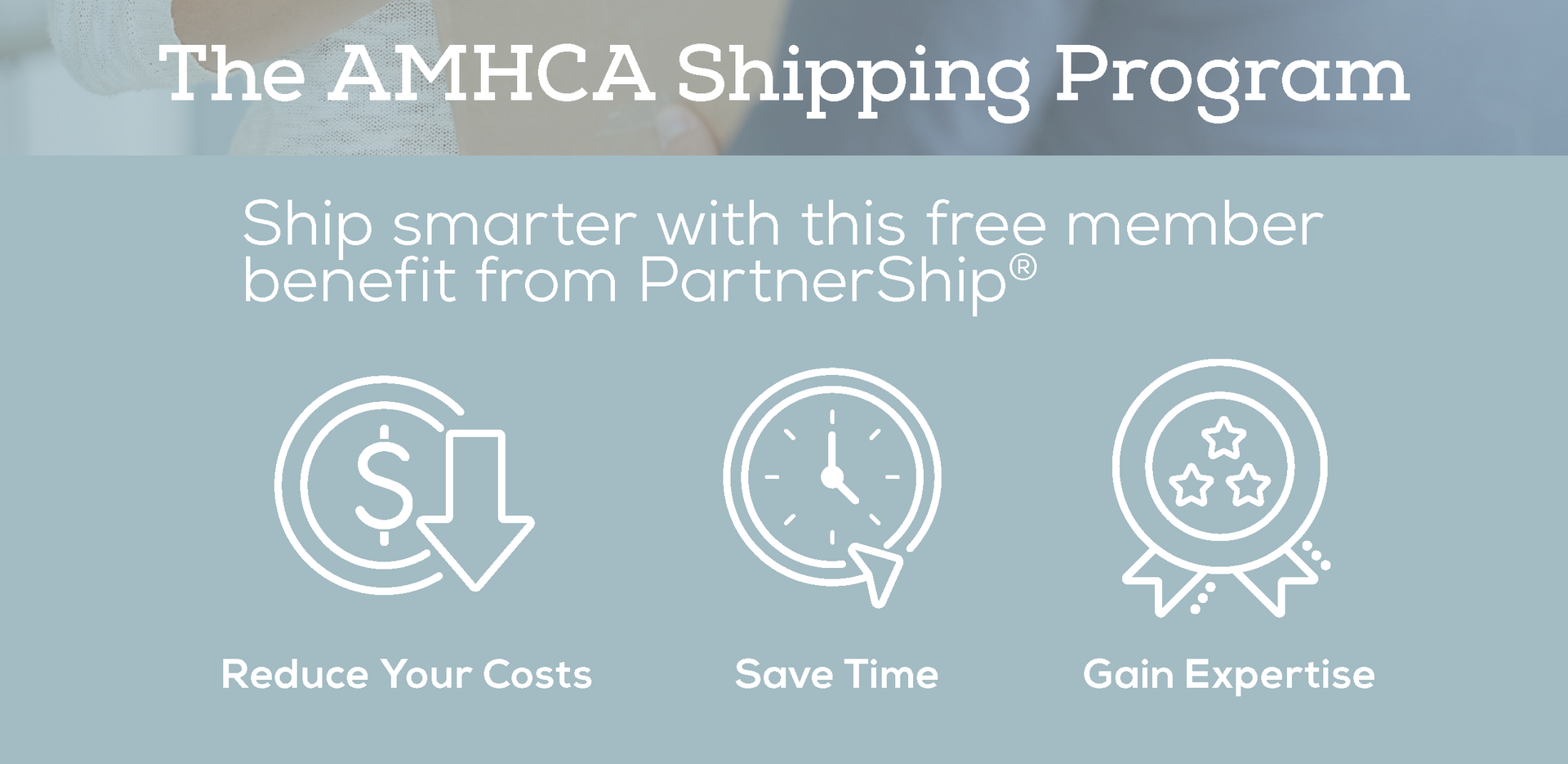 The AMHCA Shipping Program

Ship smarter with this free member benefit from PartnerShip®

$

Reduce Your Costs

Save Time

Gain Expertise