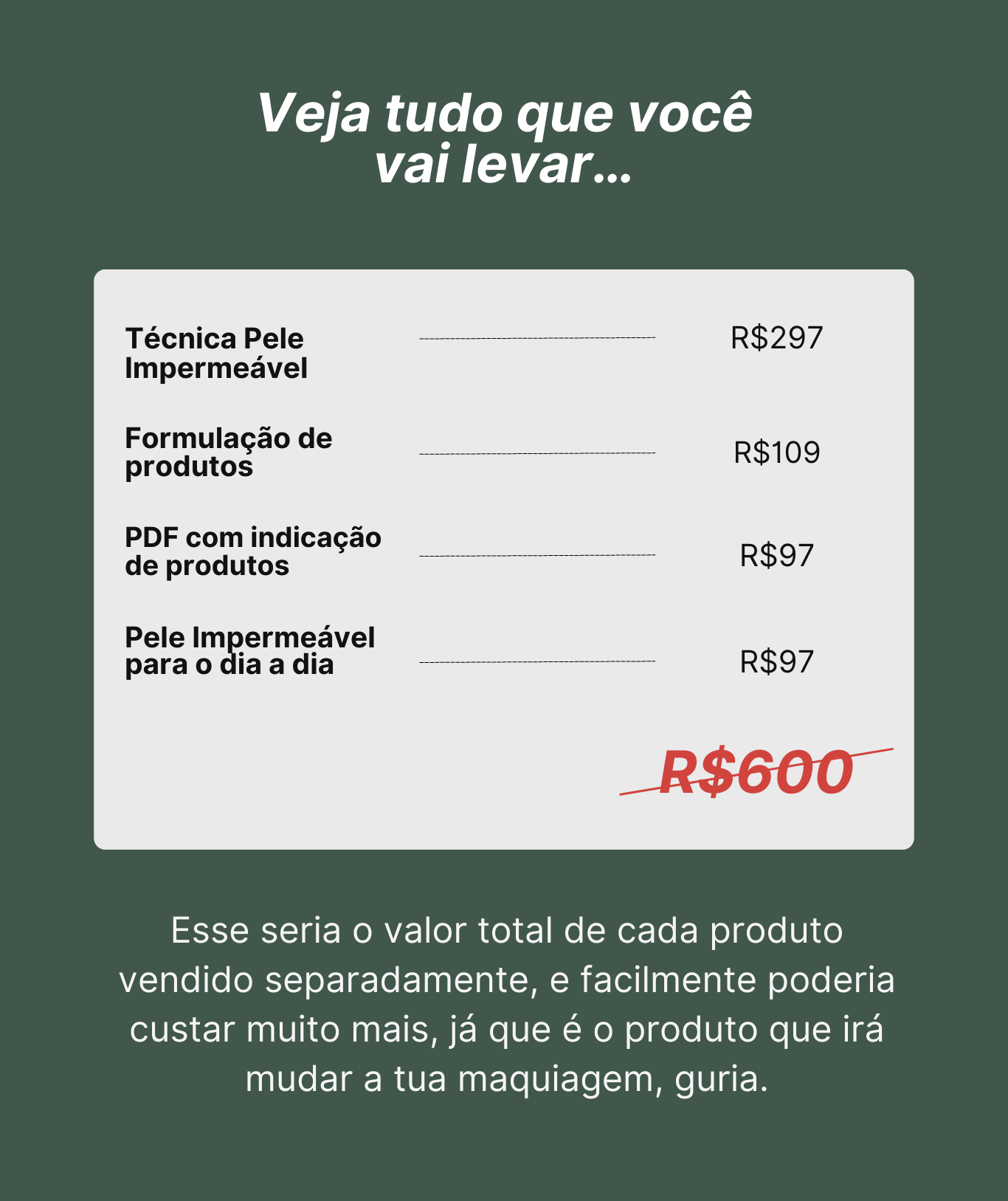 Veja tudo que você
vai levar...

Técnica Pele Impermeável R$297

Formulação de produtos R$109

PDF com indicação de produtos R$97

Pele Impermeável para o dia a dia R$97

R$600

Esse seria o valor total de cada produto vendido separadamente, e facilmente poderia custar muito mais, já que é o produto que irá mudar a tua maquiagem, guria.