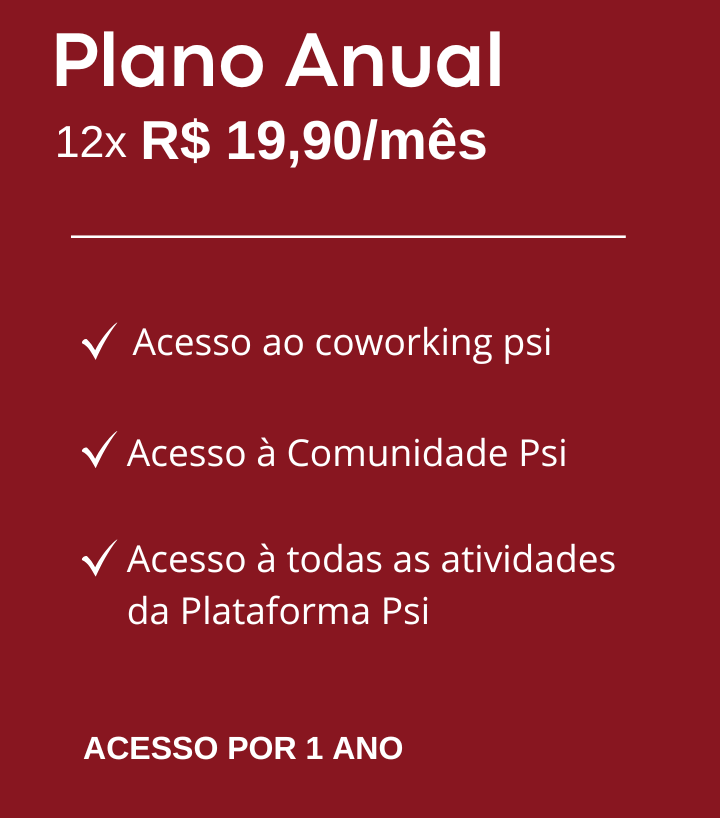 Plano Anual

12x R$ 19,90/mês

✓ Acesso ao coworking psi

✓ Acesso à Comunidade Psi

✓ Acesso à todas as atividades da Plataforma Psi

ACESSO POR 1 ANO