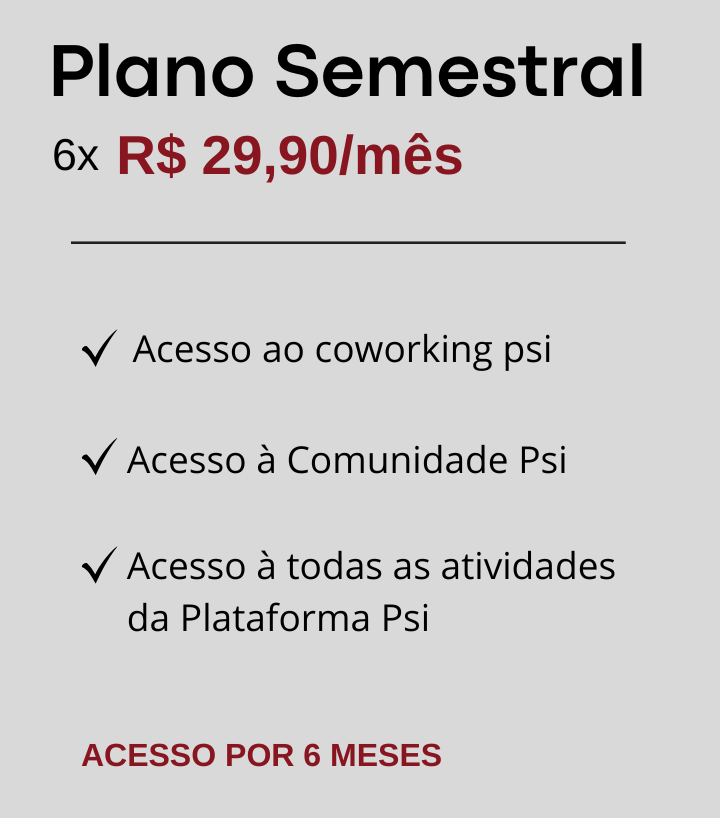 Plano Semestral

6x R$ 29,90/mês

✓ Acesso ao coworking psi

✓ Acesso à Comunidade Psi

✓ Acesso à todas as atividades da Plataforma Psi

ACESSO POR 6 MESES