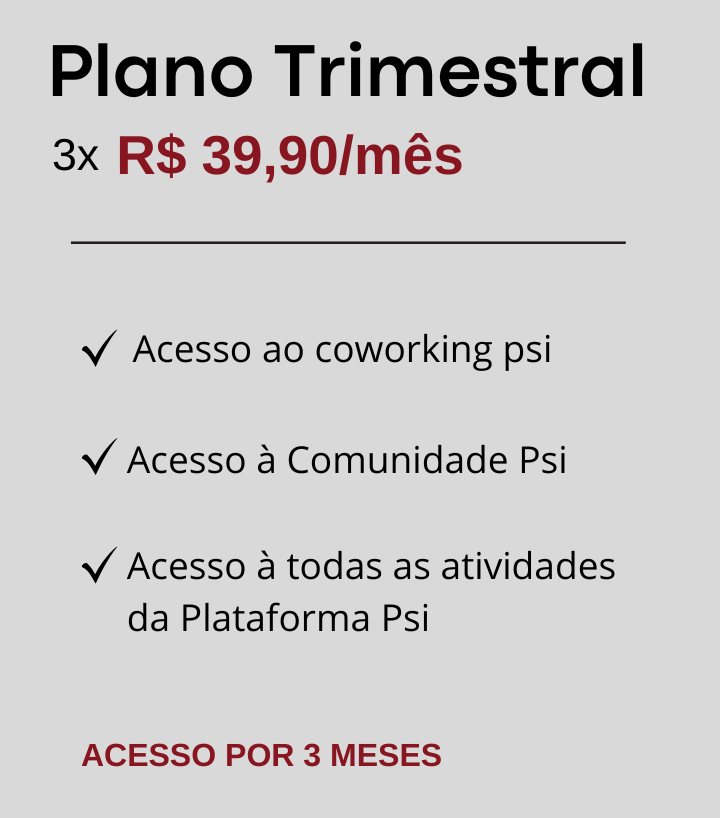 Plano Trimestral

3x R$ 39,90/mês

✓ Acesso ao coworking psi

✓ Acesso à Comunidade Psi

✓ Acesso à todas as atividades da Plataforma Psi

ACESSO POR 3 MESES