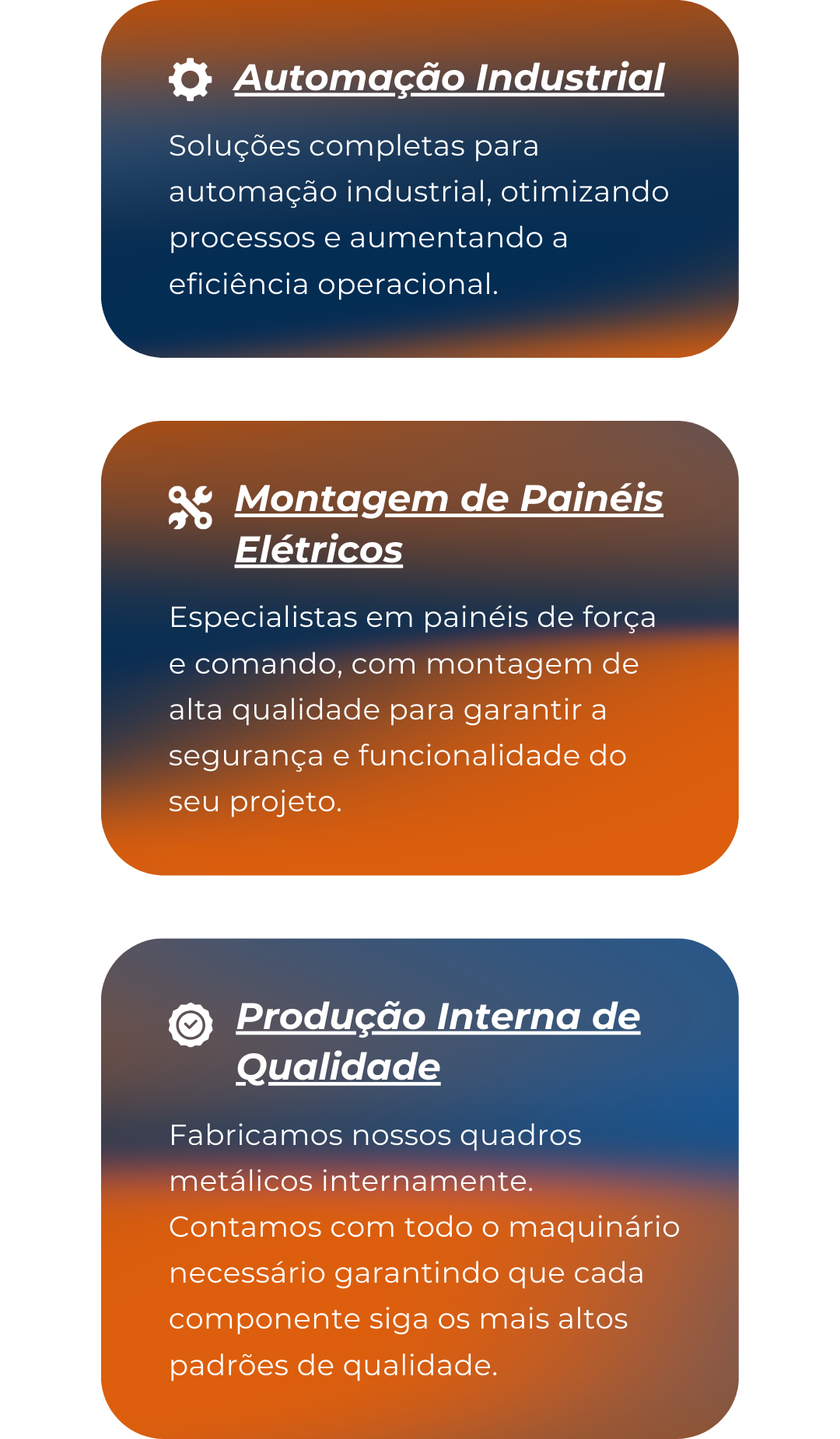 Automação Industrial

Soluções completas para automação industrial, otimizando processos e aumentando a eficiência operacional.

Montagem de Painéis Elétricos

Especialistas em painéis de força e comando, com montagem de alta qualidade para garantir a segurança e funcionalidade do seu projeto.

Produção Interna de Qualidade

Fabricamos nossos quadros metálicos internamente. Contamos com todo o maquinário necessário garantindo que cada componente siga os mais altos padrões de qualidade.