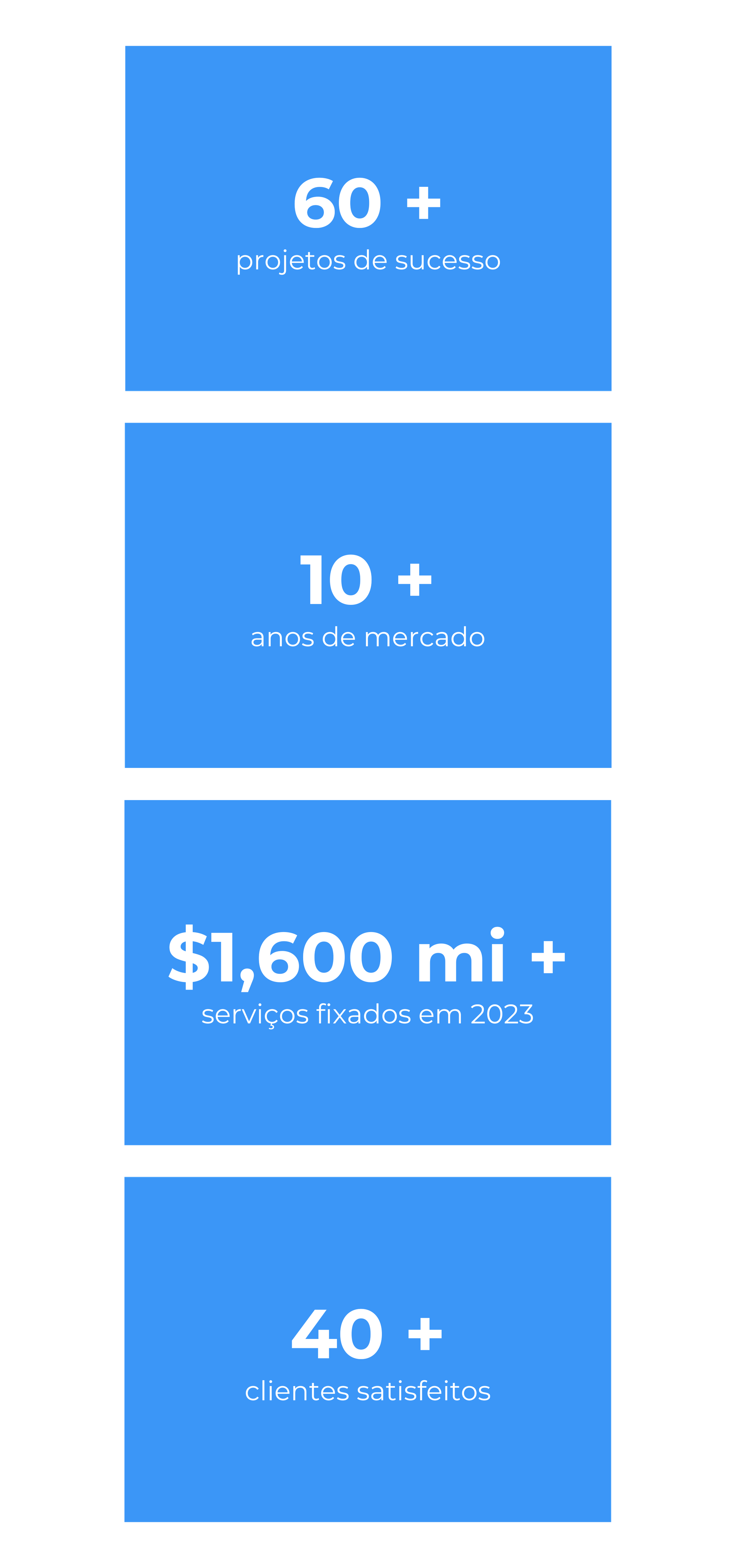 60 +
projetos de sucesso

10 +
anos de mercado

$1,600 mi +
serviços fixados em 2023

40 +
clientes satisfeitos