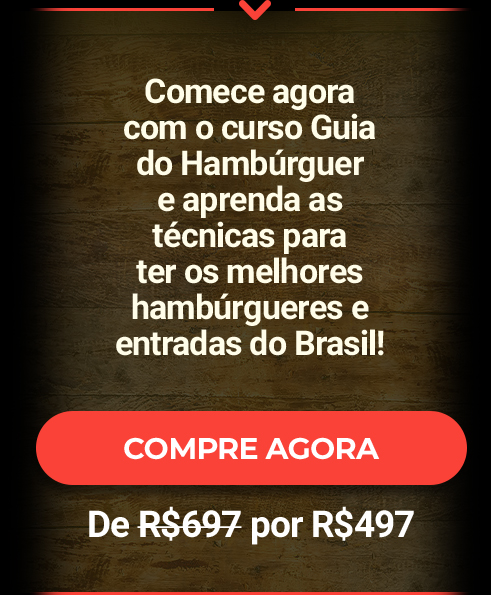 Comece agora com o curso Guia do Hambúrguer e aprenda as técnicas para ter os melhores hambúrgueres e entradas do Brasil!

COMPRE AGORA

De R$697 por R$497