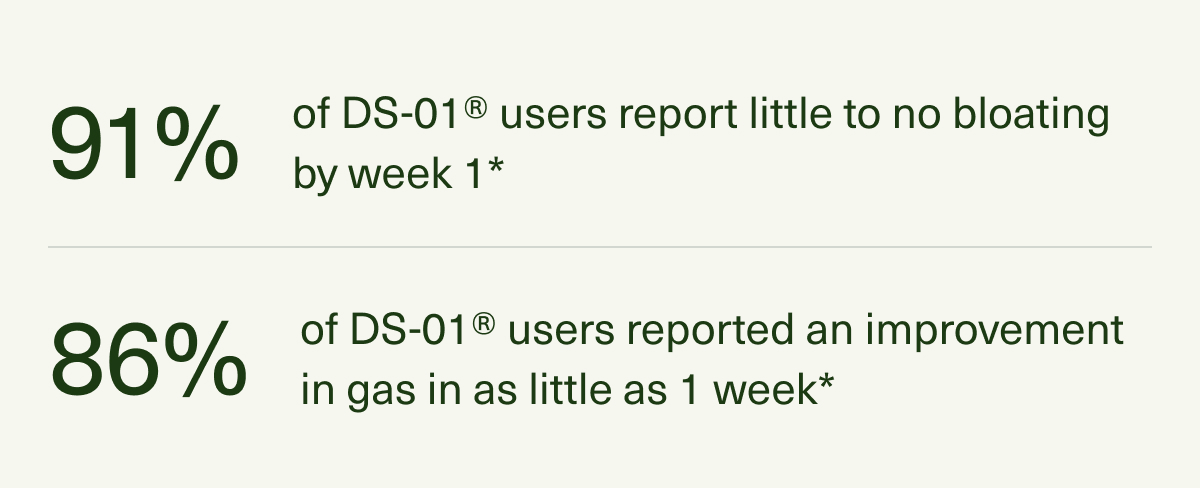 91% of DS-01® users report little to no bloating by week 1*

86% of DS-01® users reported an improvement in gas in as little as 1 week*