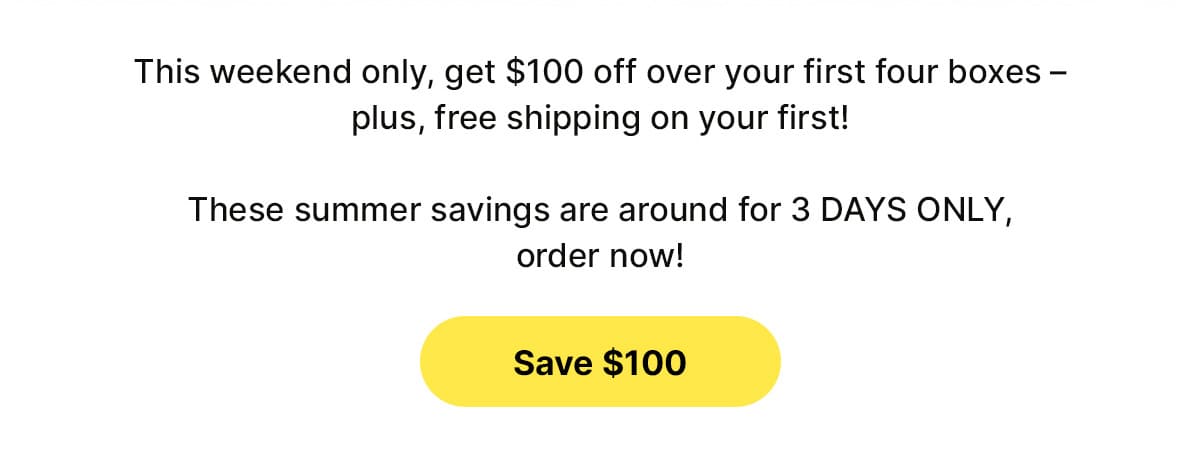 This weekend only, get $100 off over your first four boxes – plus, free shipping on your first!

These summer savings are around for 3 DAYS ONLY, order now!

Save $100