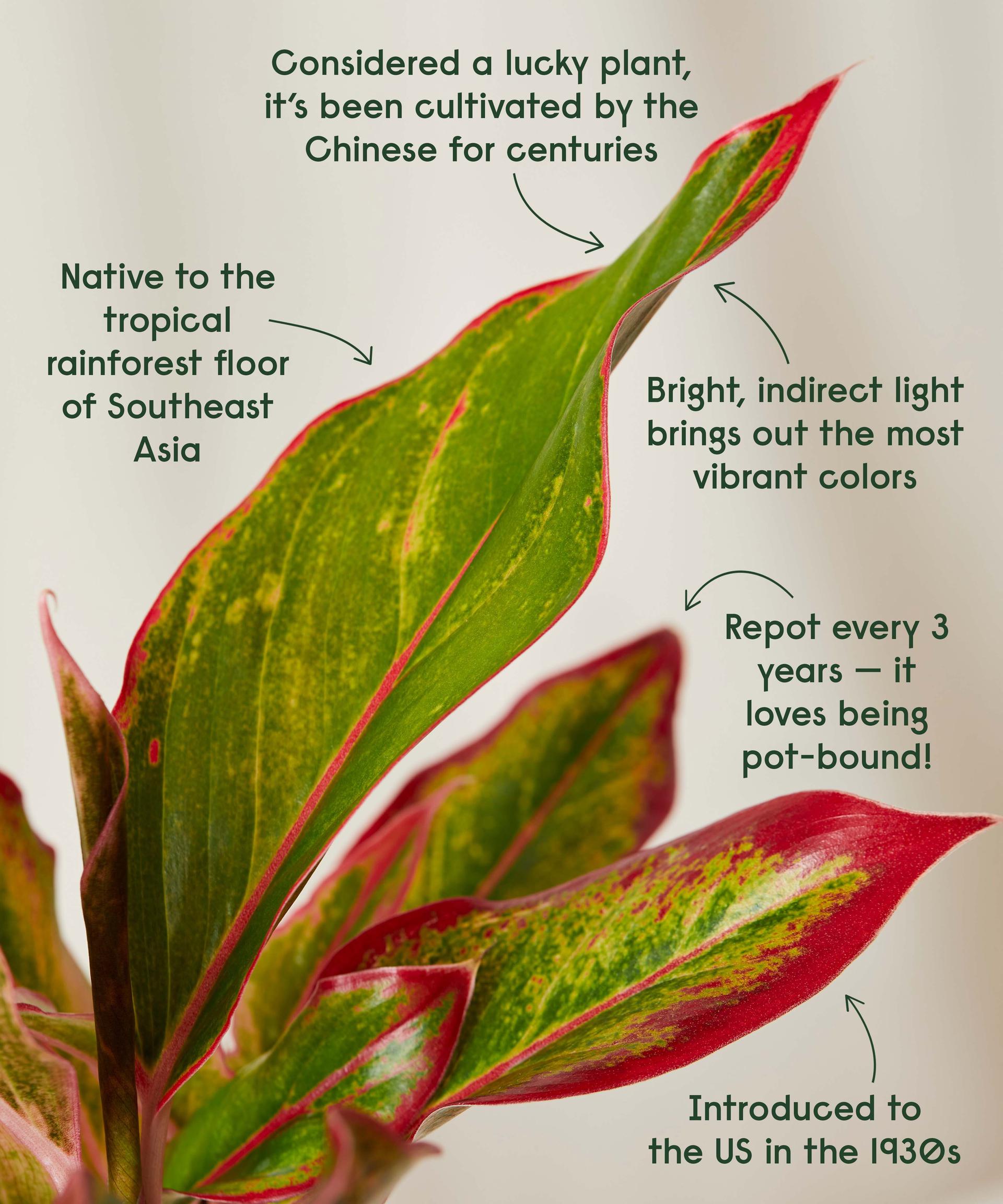 Considered a lucky plant, it's been cultivated by the Chinese for centuries

Native to the tropical rainforest floor of Southeast Asia

Bright, indirect light brings out the most vibrant colors

Repot every 3 years — it loves being pot-bound!

Introduced to the US in the 1930s