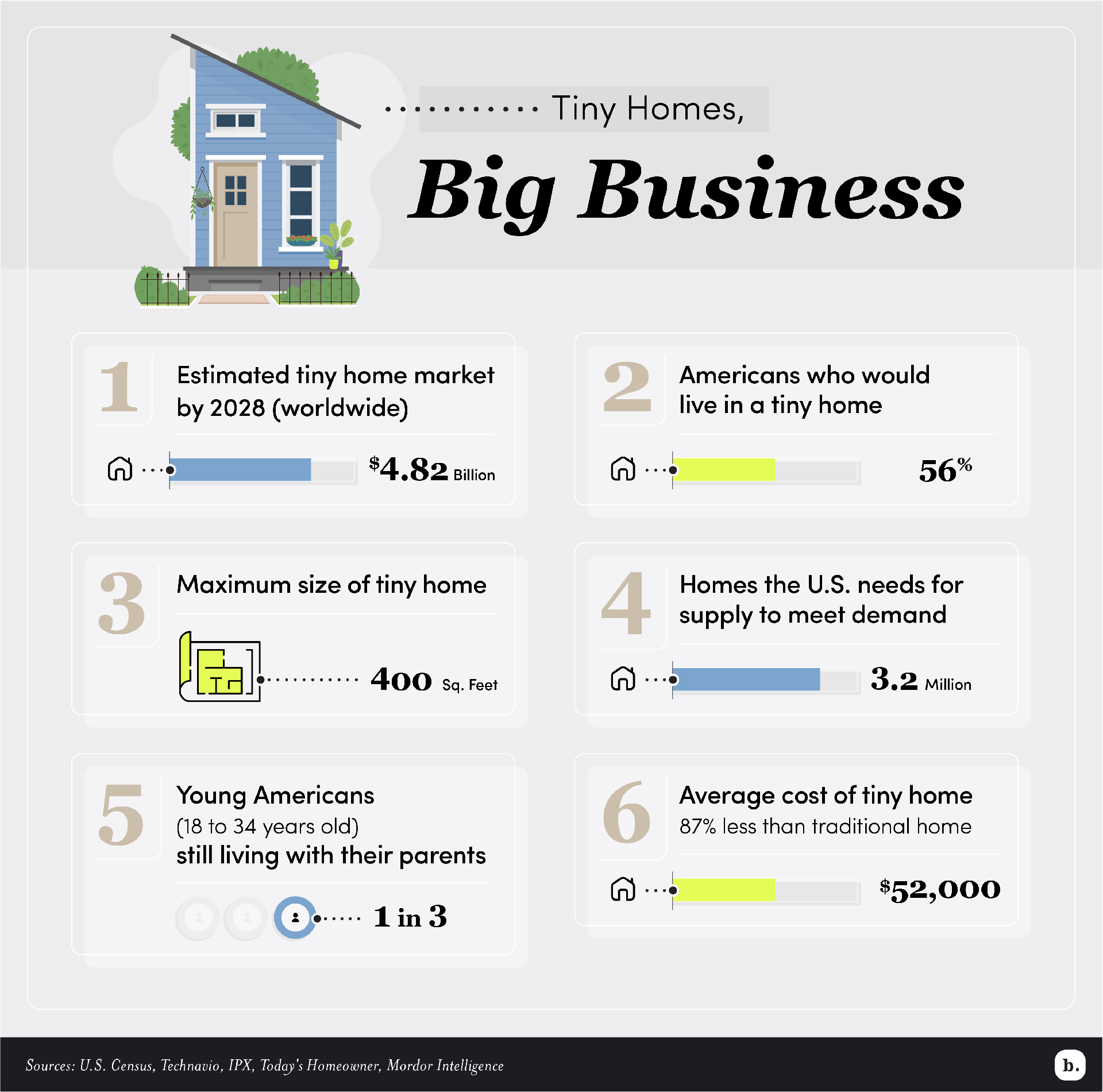 Tiny Homes,

Big Business

1 Estimated tiny home market by 2028 (worldwide)

$4.82 Billion

2 Americans who would live in a tiny home

56%

3 Maximum size of tiny home

400 Sq. Feet

4 Homes the U.S. needs for supply to meet demand

3.2 Million

5 Young Americans (18 to 34 years old) still living with their parents

1 in 3

6 Average cost of tiny home

87% less than traditional home

$52,000

Sources: U.S. Census, Technavio, IPX, Today's Homeowner, Mordor Intelligence

b.