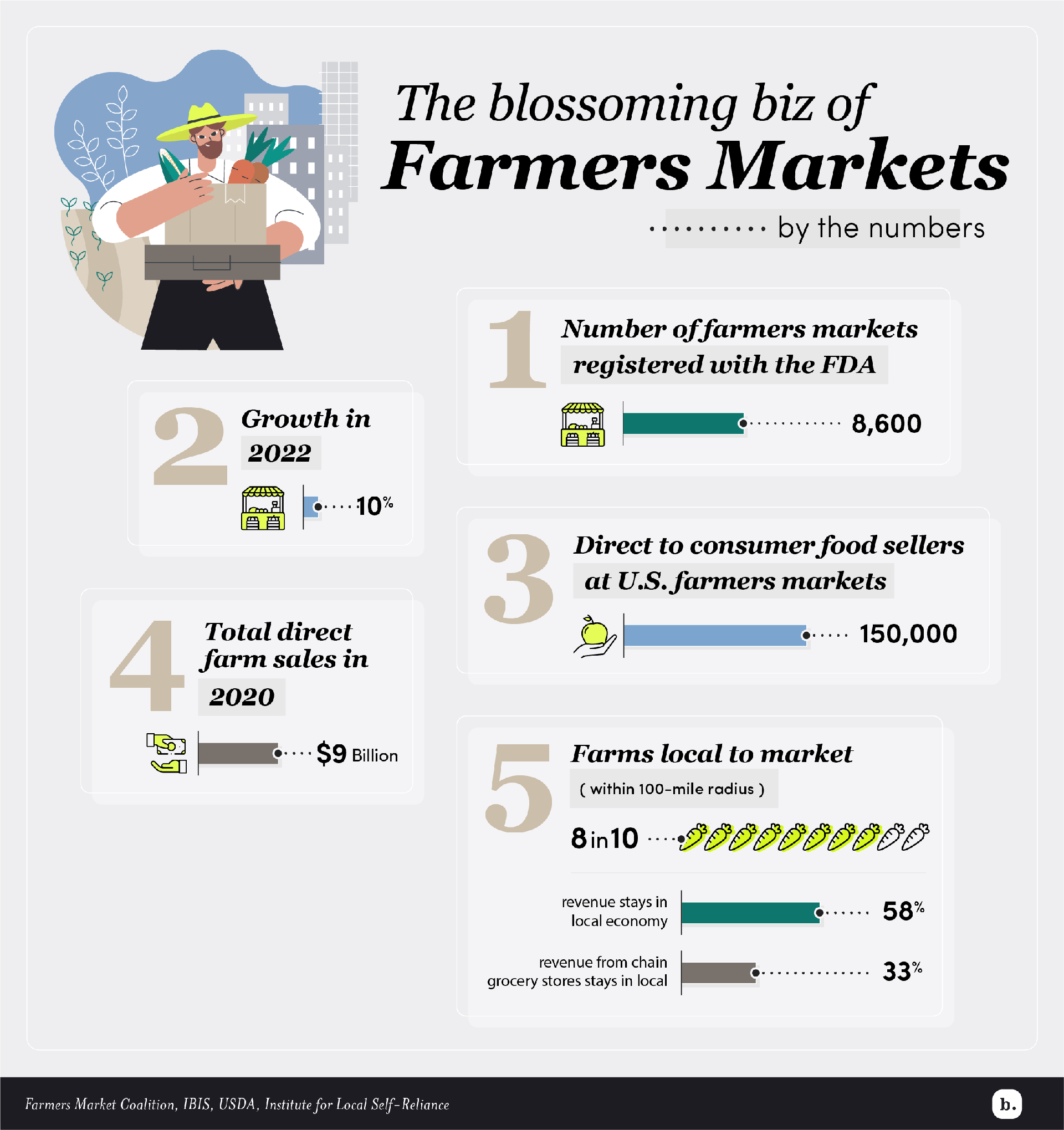 The blossoming biz of
Farmers Markets

by the numbers

1
Number of farmers markets registered with the FDA

8,600

2
Growth in 2022

10%

3
Direct to consumer food sellers at U.S. farmers markets

150,000

4
Total direct farm sales in 2020

$9 Billion

5
Farms local to market
( within 100-mile radius )

8 in 10

revenue stays in local economy 58%

revenue from chain grocery stores stays in local 33%

Farmers Market Coalition, IBIS, USDA, Institute for Local Self-Reliance

b.