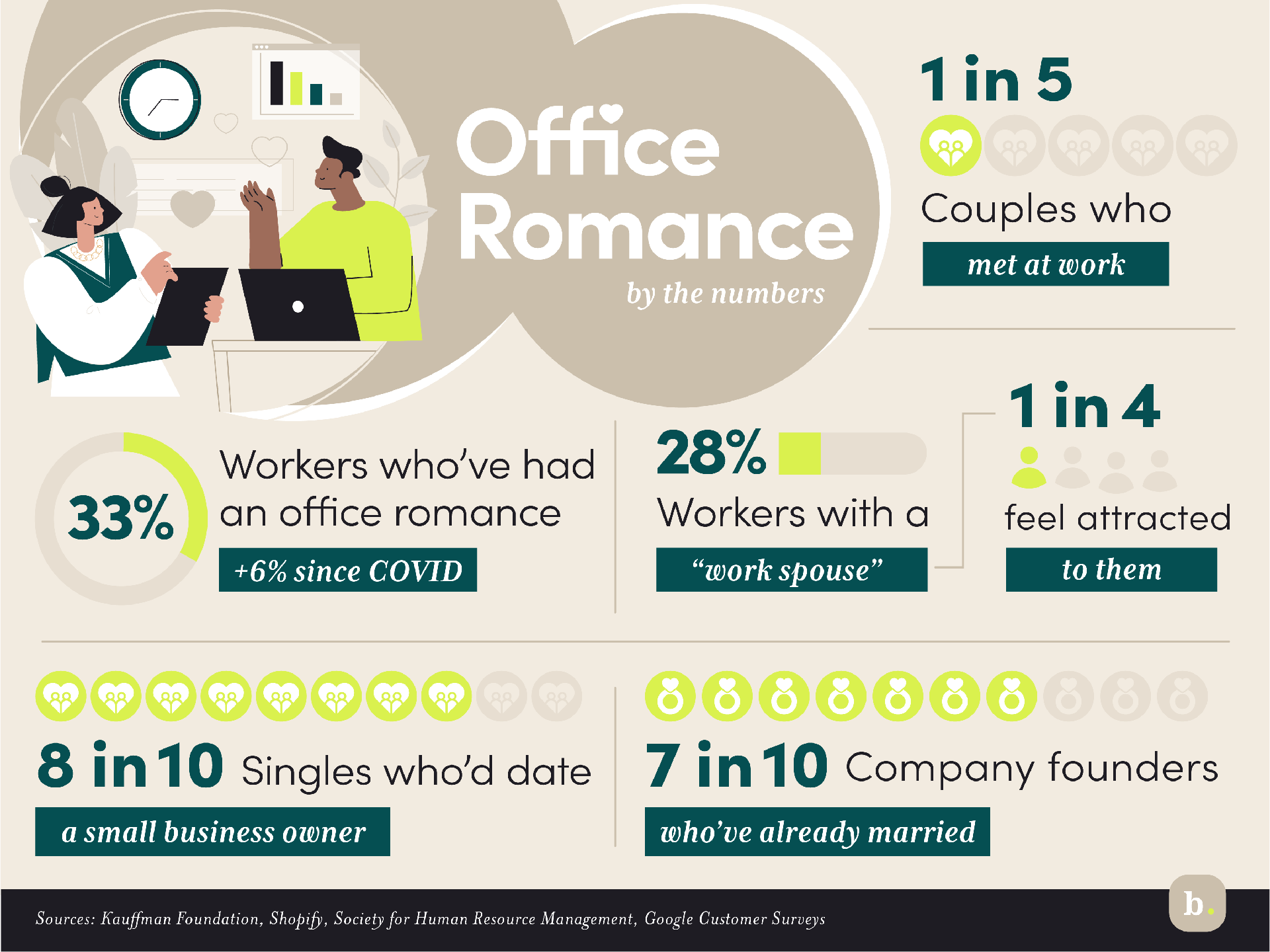 Office Romance

by the numbers

1 in 5

Couples who

met at work

33%

Workers who've had an office romance

+6% since COVID

28%

Workers with a

"work spouse"

1 in 4

feel attracted

to them

8 in 10 Singles who'd date

a small business owner

7 in 10 Company founders

who've already married

Sources: Kauffman Foundation, Shopify, Society for Human Resource Management, Google Customer Surveys

b.