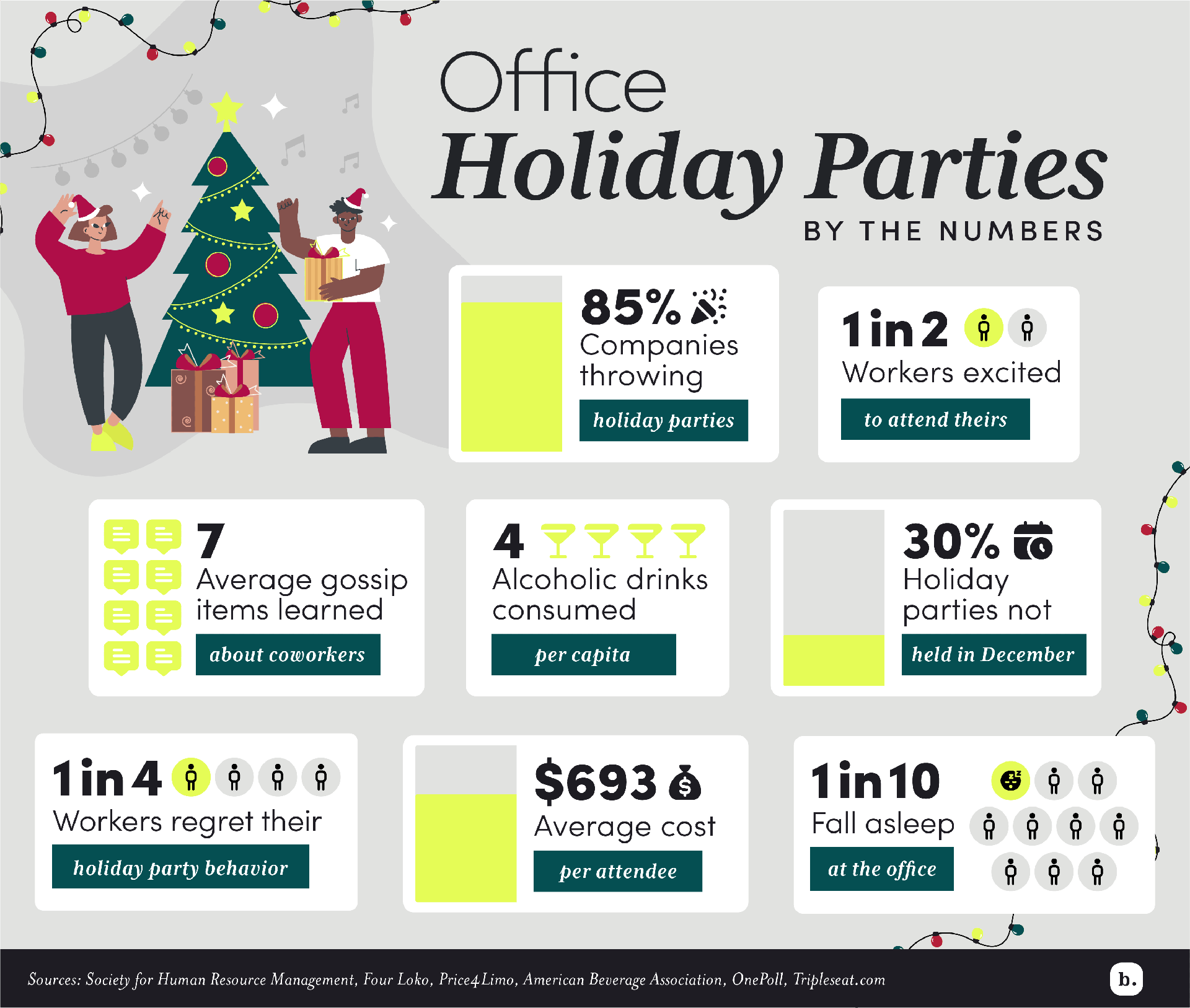 Office
Holiday Parties
BY THE NUMBERS

85%
Companies throwing
holiday parties

1 in 2
Workers excited
to attend theirs

7
Average gossip items learned
about coworkers

4
Alcoholic drinks consumed
per capita

30%
Holiday parties not
held in December

1 in 4
Workers regret their
holiday party behavior

$693
Average cost
per attendee

1 in 10
Fall asleep
at the office

Sources: Society for Human Resource Management, Four Loko, Price4Limo, American Beverage Association, OnePoll, Tripleseat.com

b.