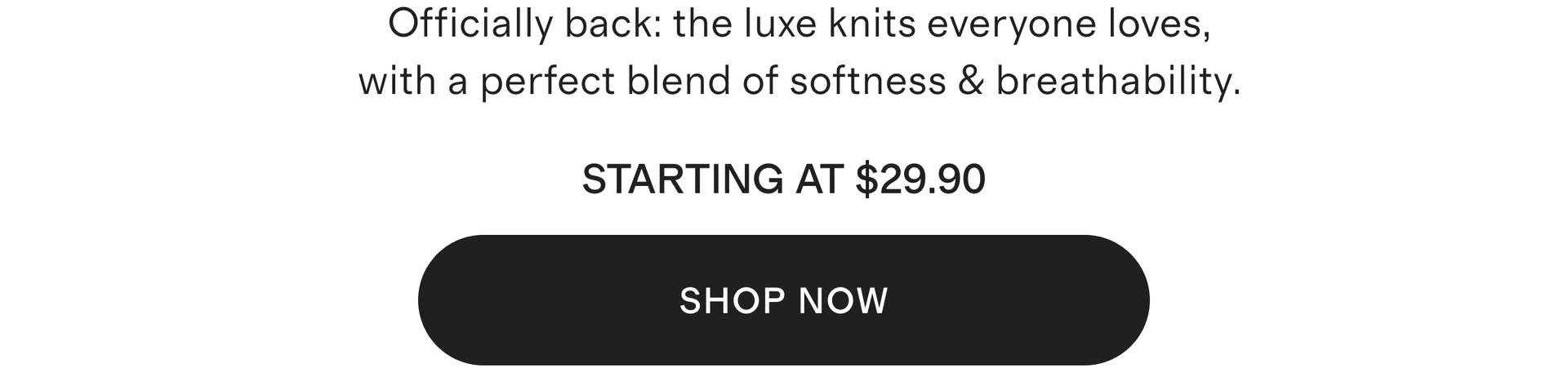 Officially back: the luxe knits everyone loves, with a perfect blend of softness & breathability.

STARTING AT $29.90

SHOP NOW