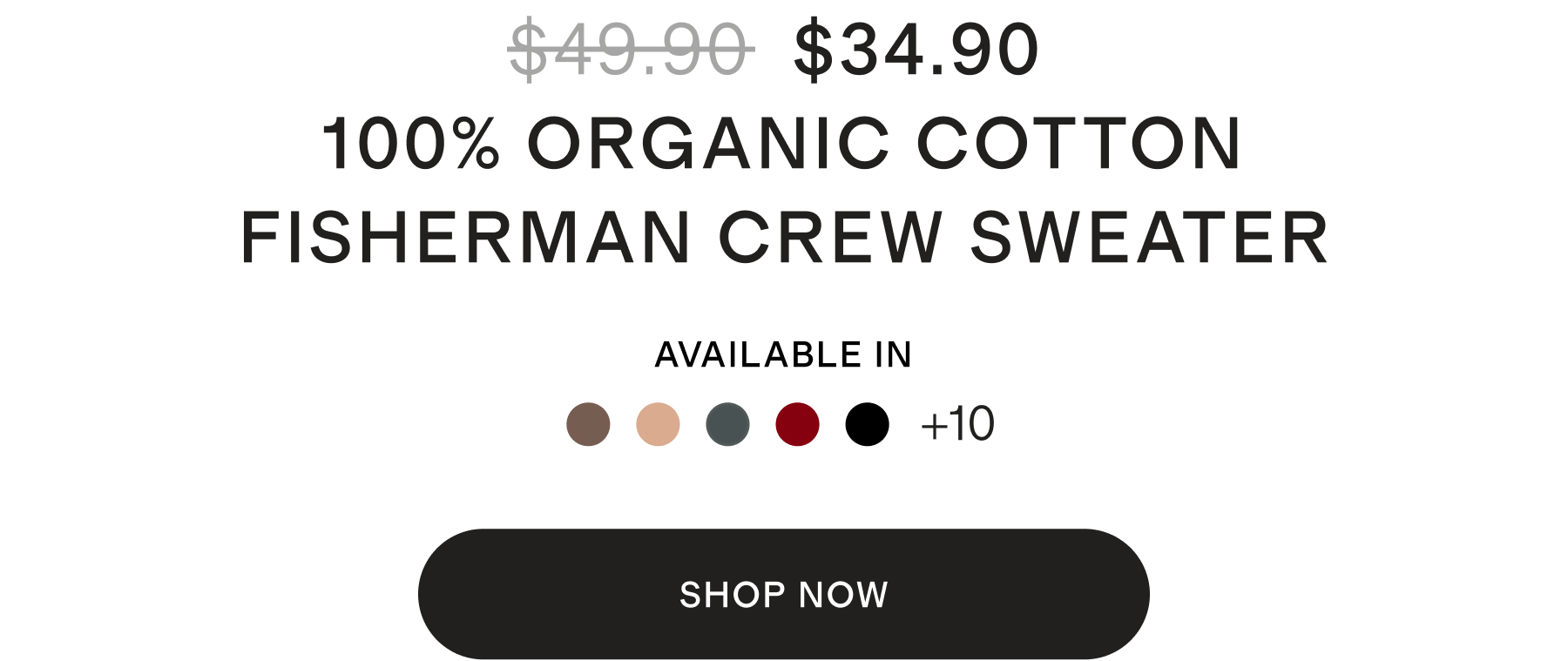 $49.90 $34.90

100% ORGANIC COTTON FISHERMAN CREW SWEATER

AVAILABLE IN

+10

SHOP NOW