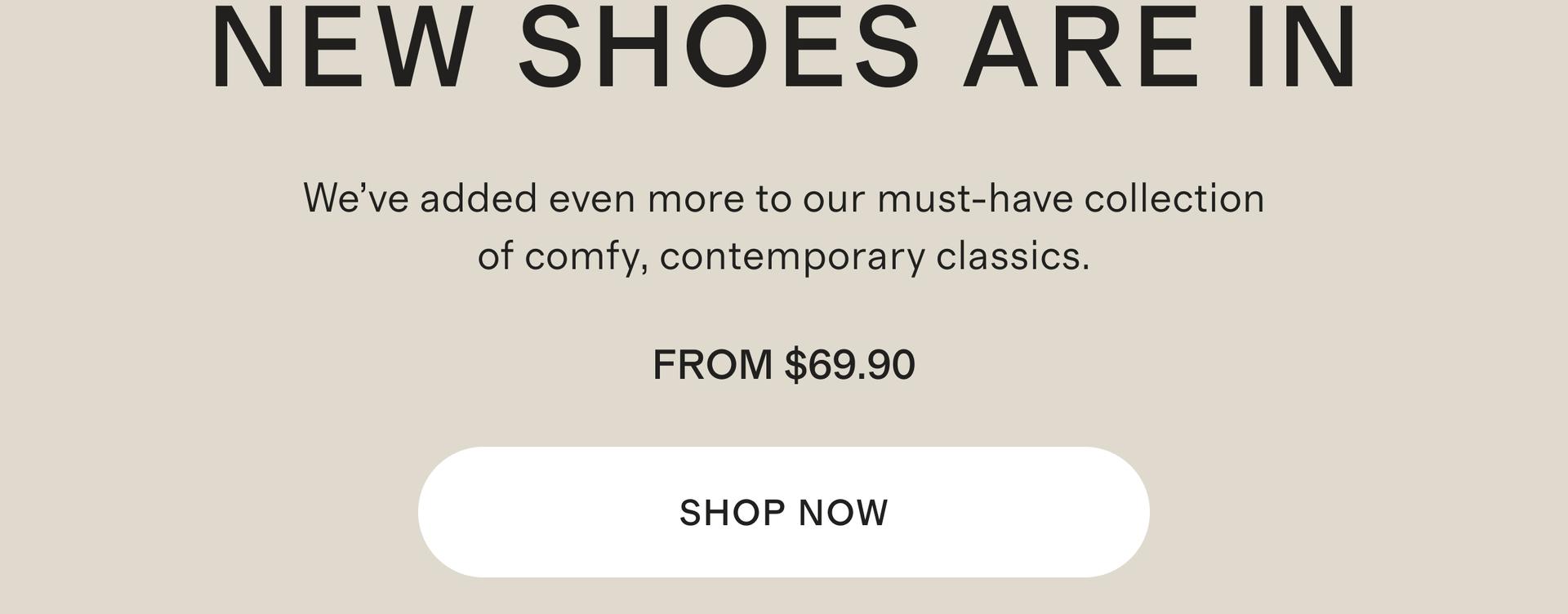 NEW SHOES ARE IN

We’ve added even more to our must-have collection of comfy, contemporary classics.

FROM \$69.90

SHOP NOW