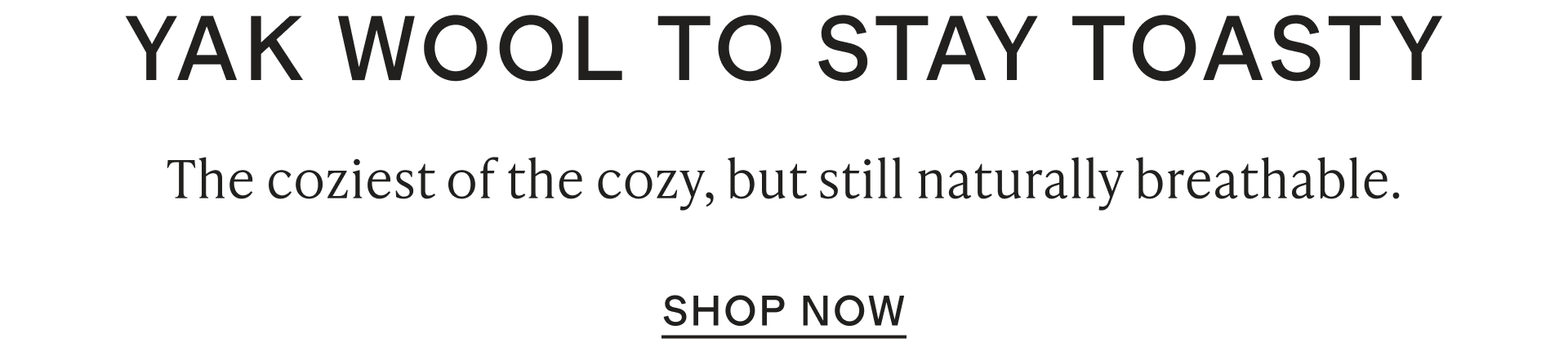 YAK WOOL TO STAY TOASTY

The coziest of the cozy, but still naturally breathable.

SHOP NOW