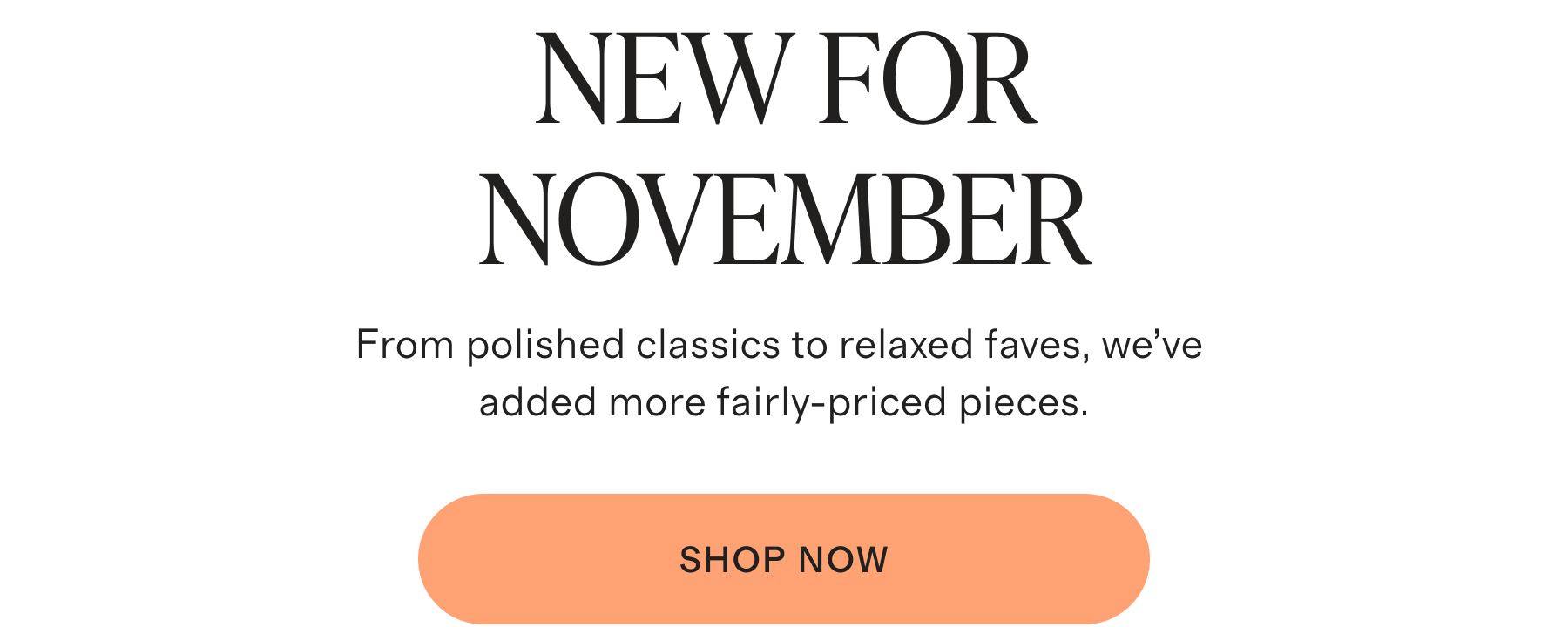 NEW FOR NOVEMBER

From polished classics to relaxed faves, we’ve added more fairly-priced pieces.

SHOP NOW