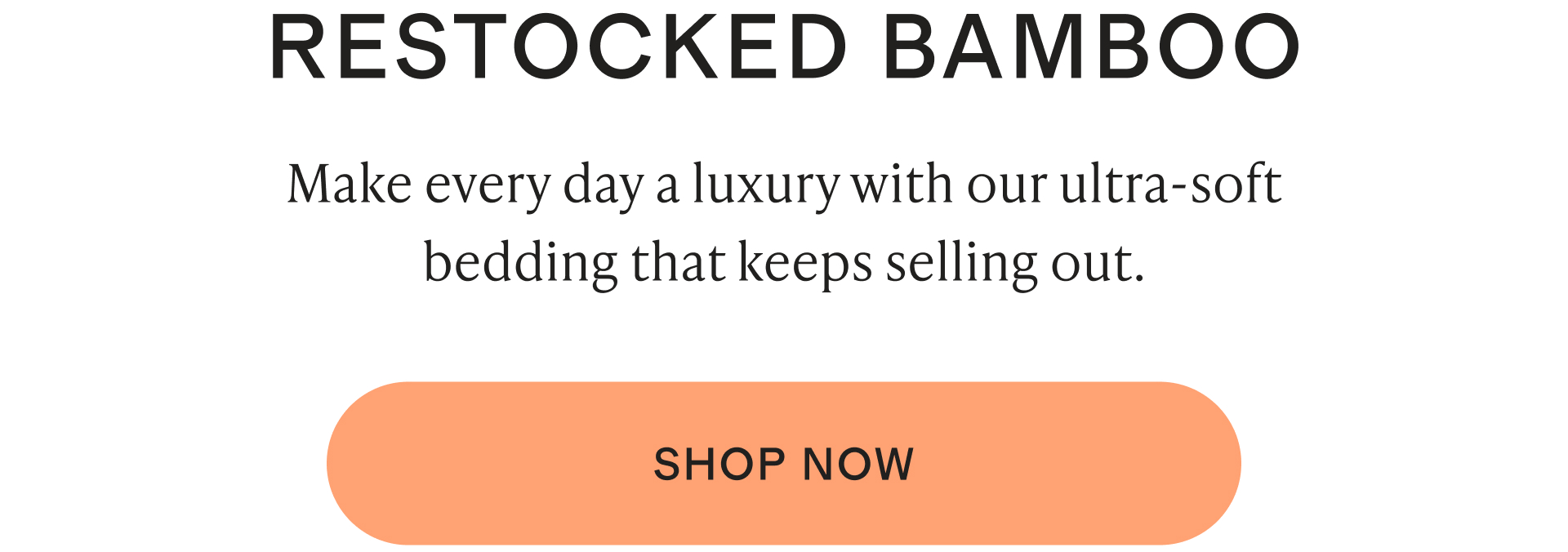 RESTOCKED BAMBOO

Make every day a luxury with our ultra-soft bedding that keeps selling out.

SHOP NOW