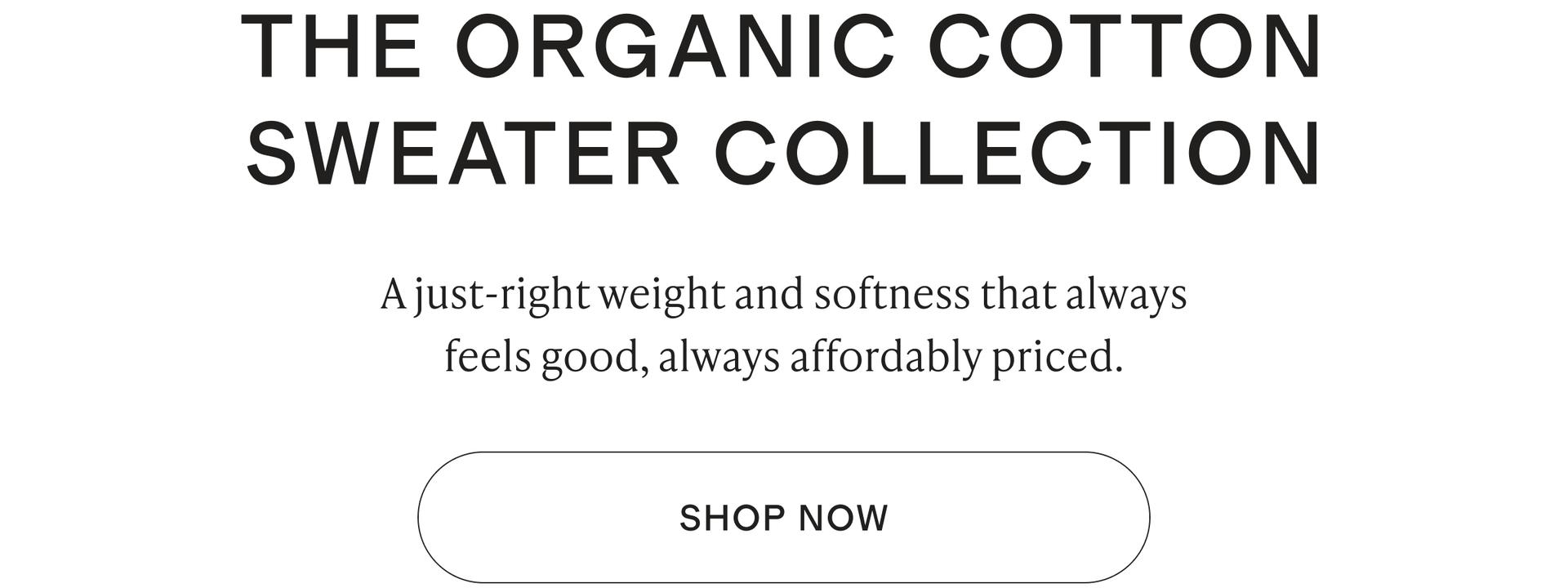 THE ORGANIC COTTON SWEATER COLLECTION

A just-right weight and softness that always feels good, always affordably priced.

SHOP NOW