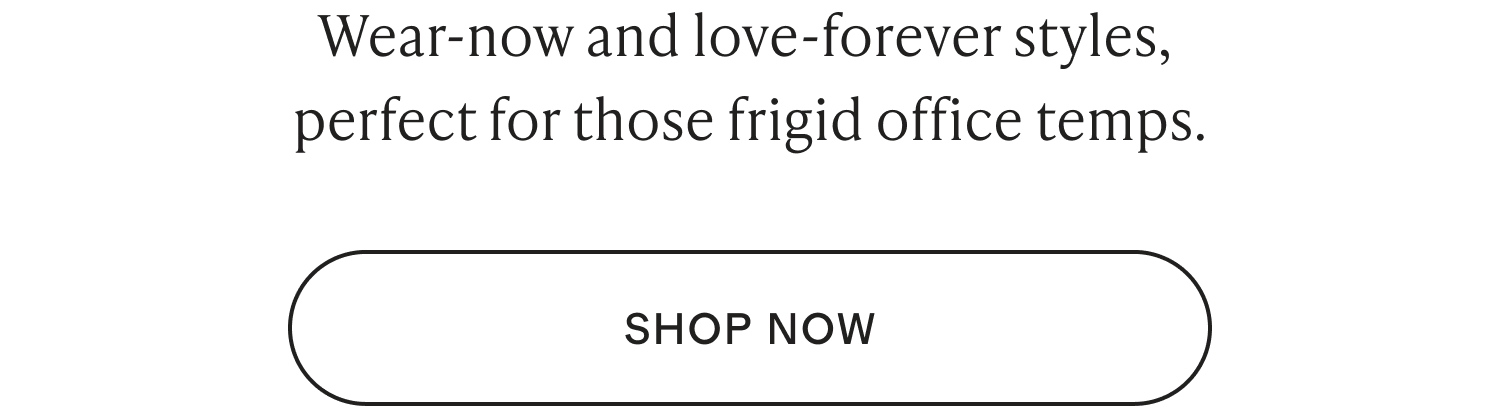 Wear-now and love-forever styles, perfect for those frigid office temps.

SHOP NOW