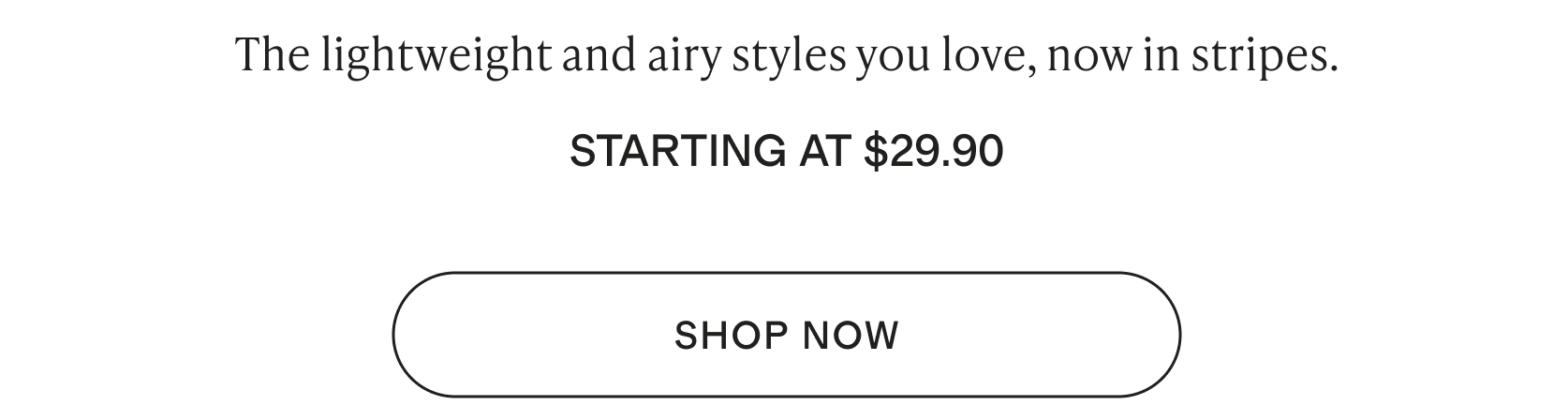 The lightweight and airy styles you love, now in stripes.

STARTING AT \$29.90

SHOP NOW