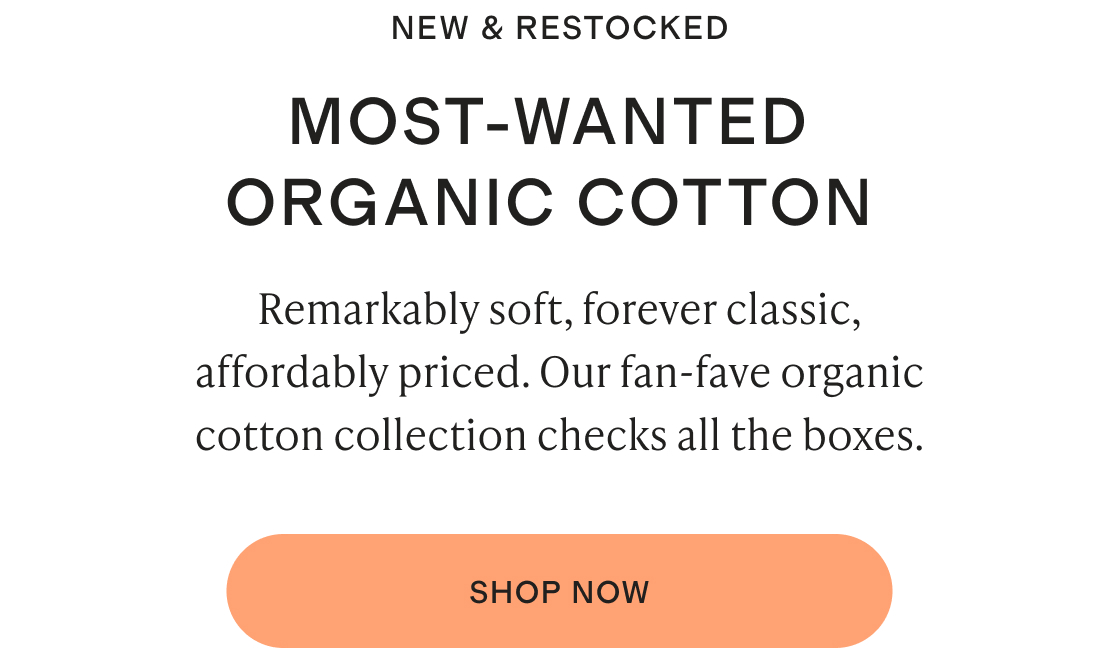 NEW & RESTOCKED

MOST-WANTED ORGANIC COTTON

Remarkably soft, forever classic, affordably priced. Our fan-fave organic cotton collection checks all the boxes.

SHOP NOW