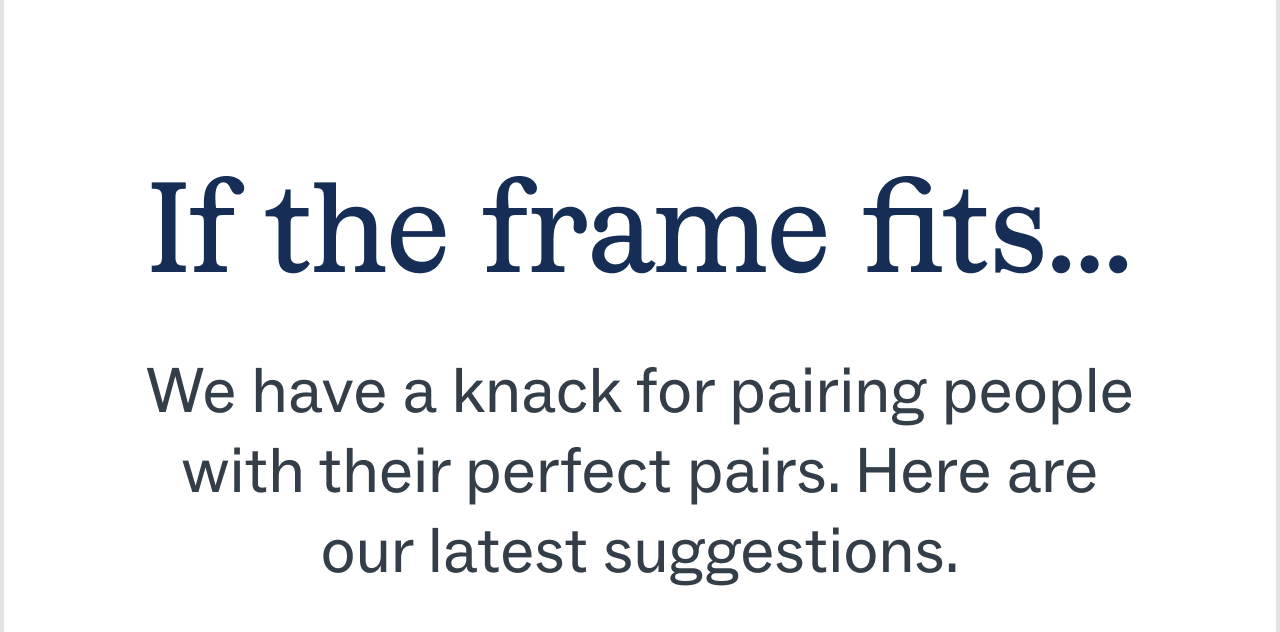 If the frame fits...

We have a knack for pairing people with their perfect pairs. Here are our latest suggestions.