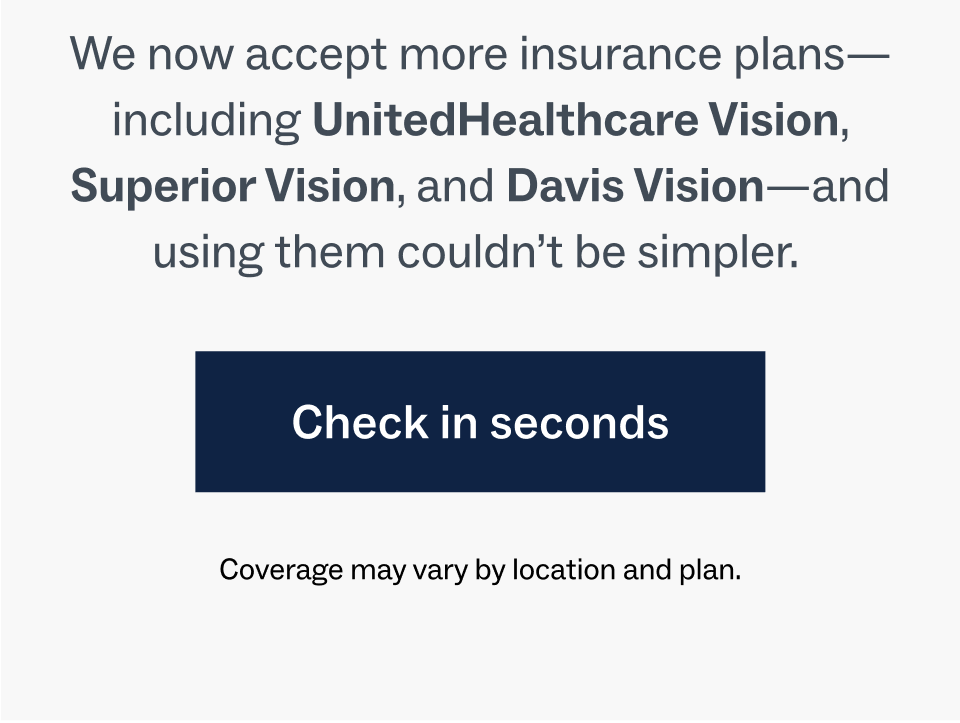 We now accept more insurance plans—including UnitedHealthcare Vision, Superior Vision, and Davis Vision—and using them couldn't be simpler.

Check in seconds

Coverage may vary by location and plan.