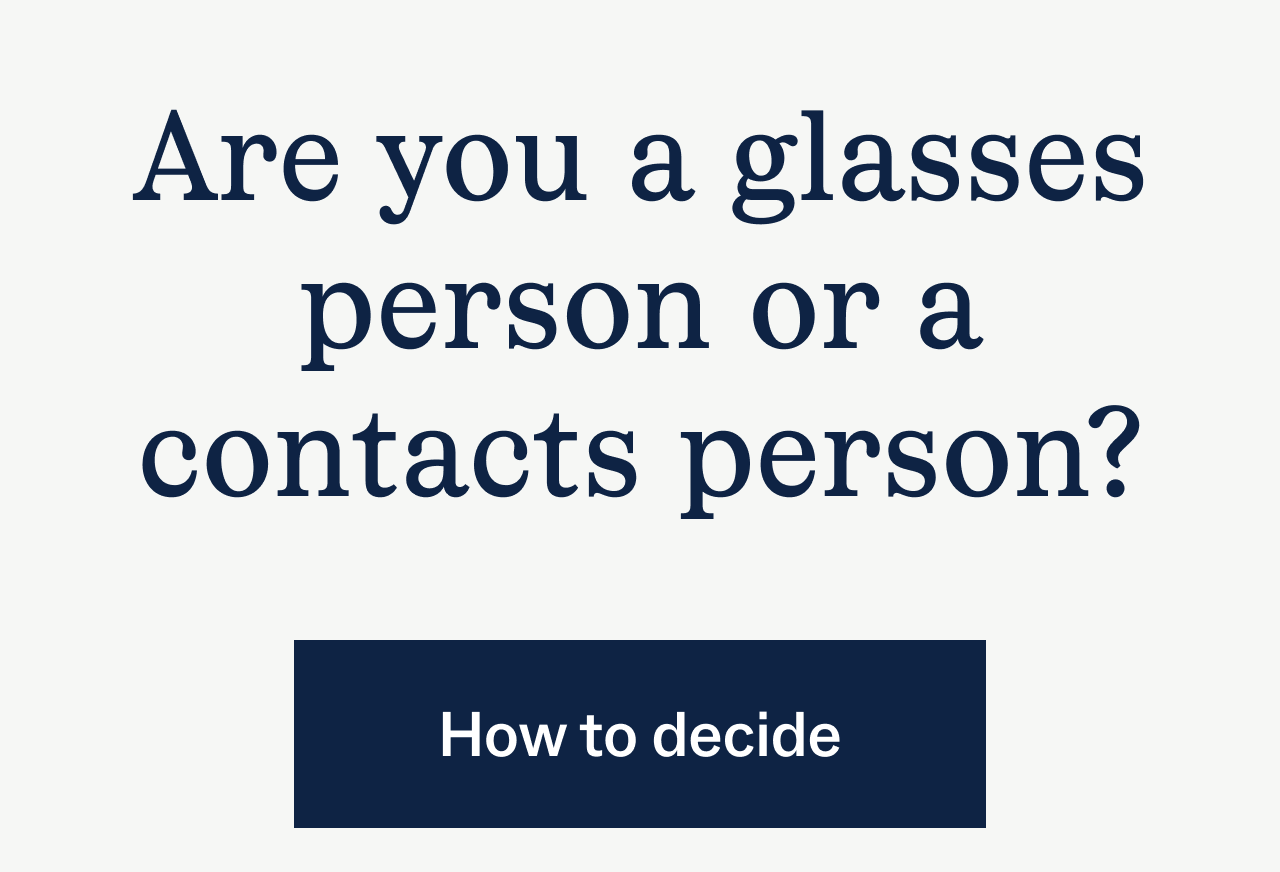 Are you a glasses person or a contacts person?

How to decide