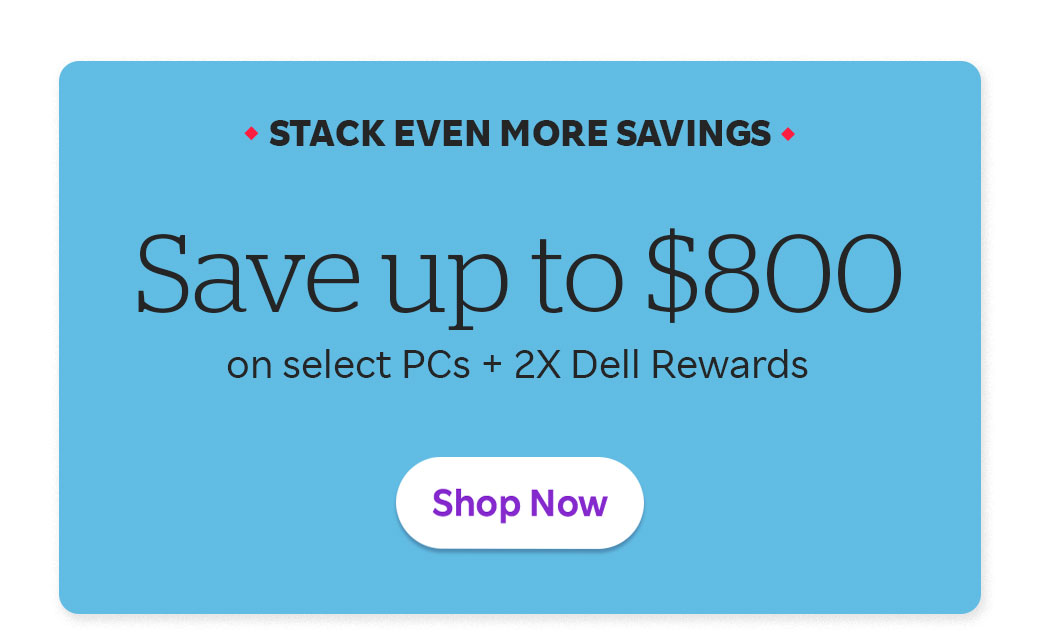 STACK EVEN MORE SAVINGS

Save up to \$800

on select PCs + 2X Dell Rewards

Shop Now