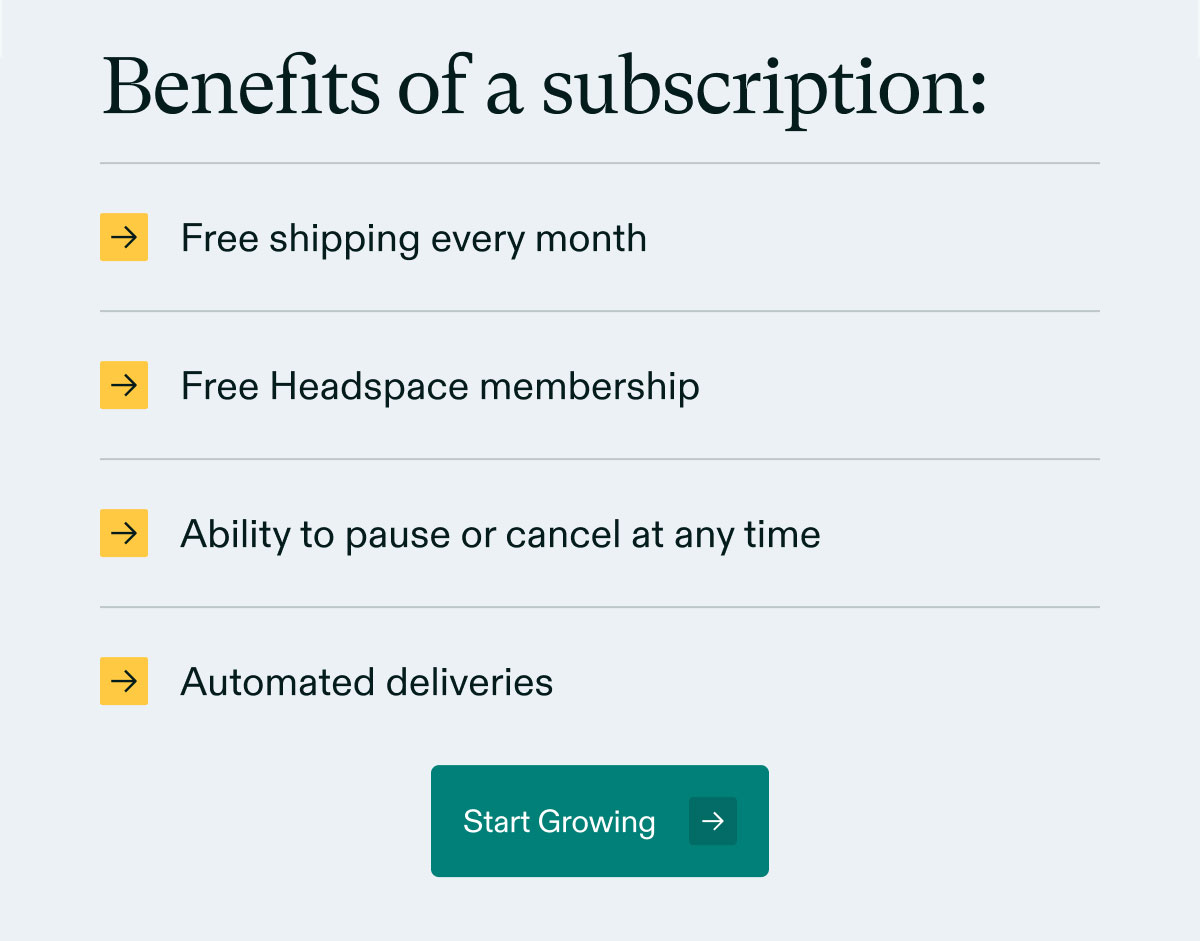 Benefits of a subscription:

→ Free shipping every month

→ Free Headspace membership

→ Ability to pause or cancel at any time

→ Automated deliveries

Start Growing →