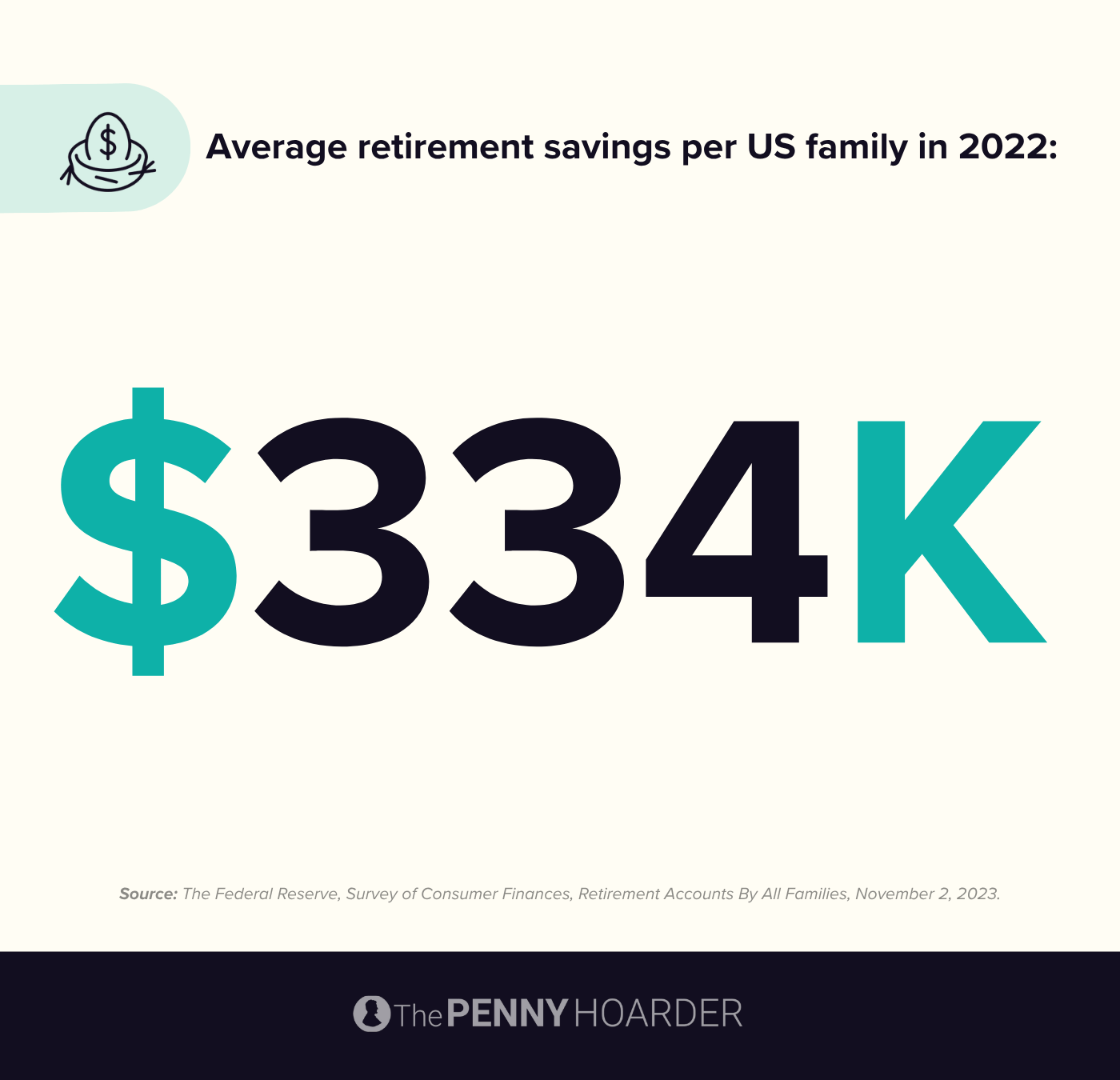 $

Average retirement savings per US family in 2022:

$334K

Source: The Federal Reserve, Survey of Consumer Finances, Retirement Accounts By All Families, November 2, 2023.

The PENNY HOARDER