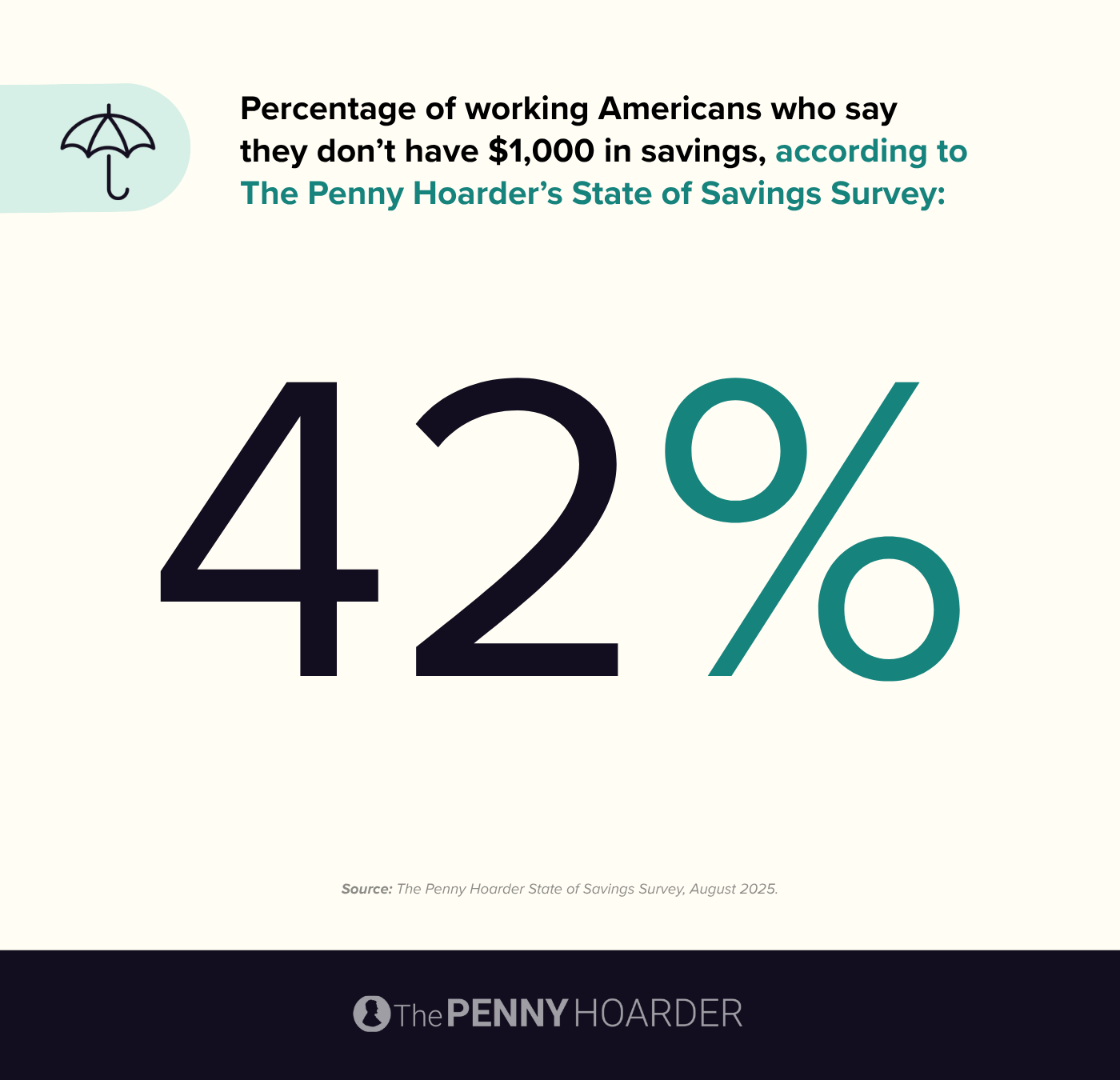 Percentage of working Americans who say they don’t have \$1,000 in savings, according to The Penny Hoarder’s State of Savings Survey:

42%

Source: The Penny Hoarder State of Savings Survey, August 2025.

The PENNY HOARDER