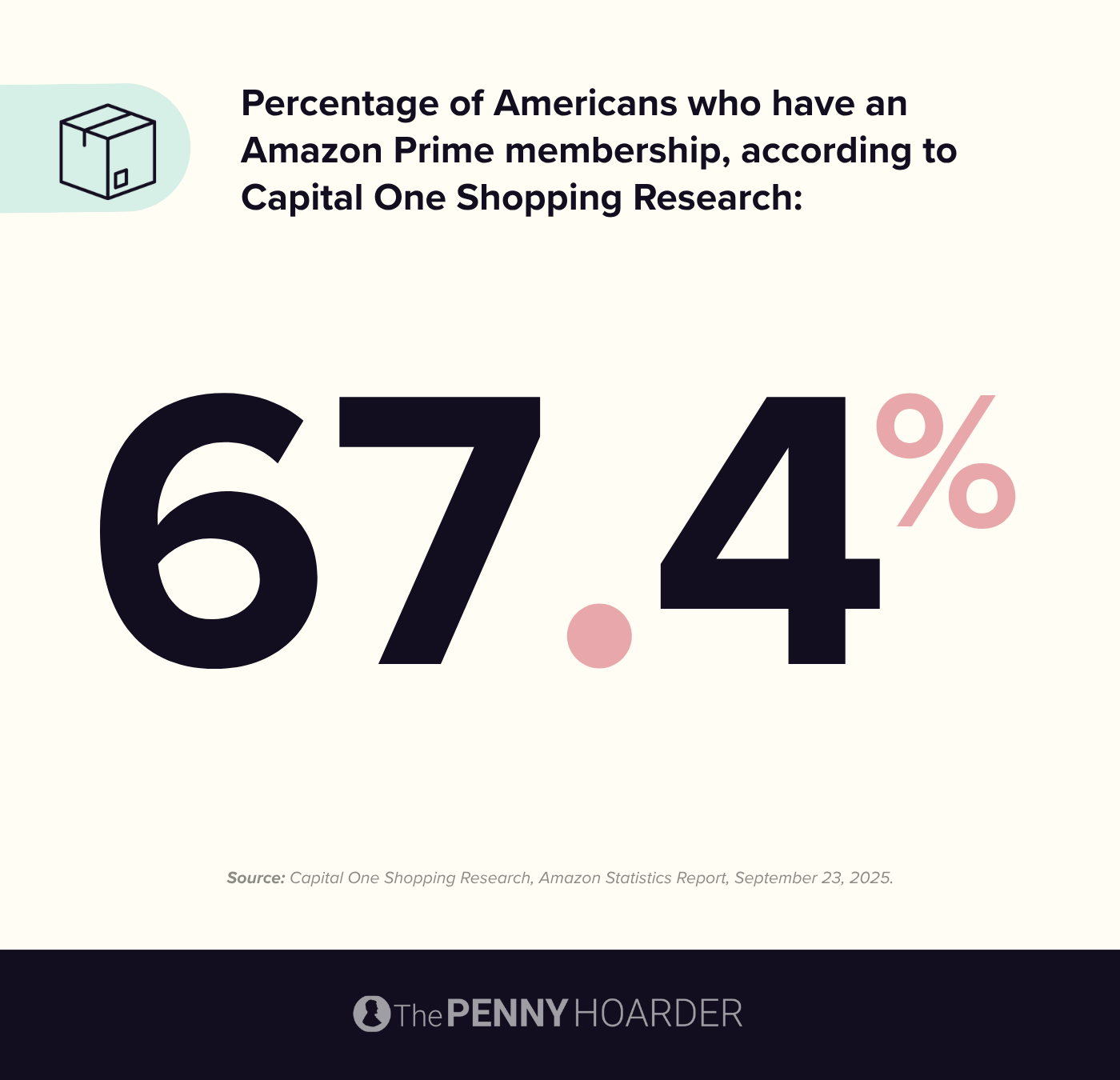 Percentage of Americans who have an Amazon Prime membership, according to Capital One Shopping Research:

67.4%

Source: Capital One Shopping Research, Amazon Statistics Report, September 23, 2025.

The PENNY HOARDER