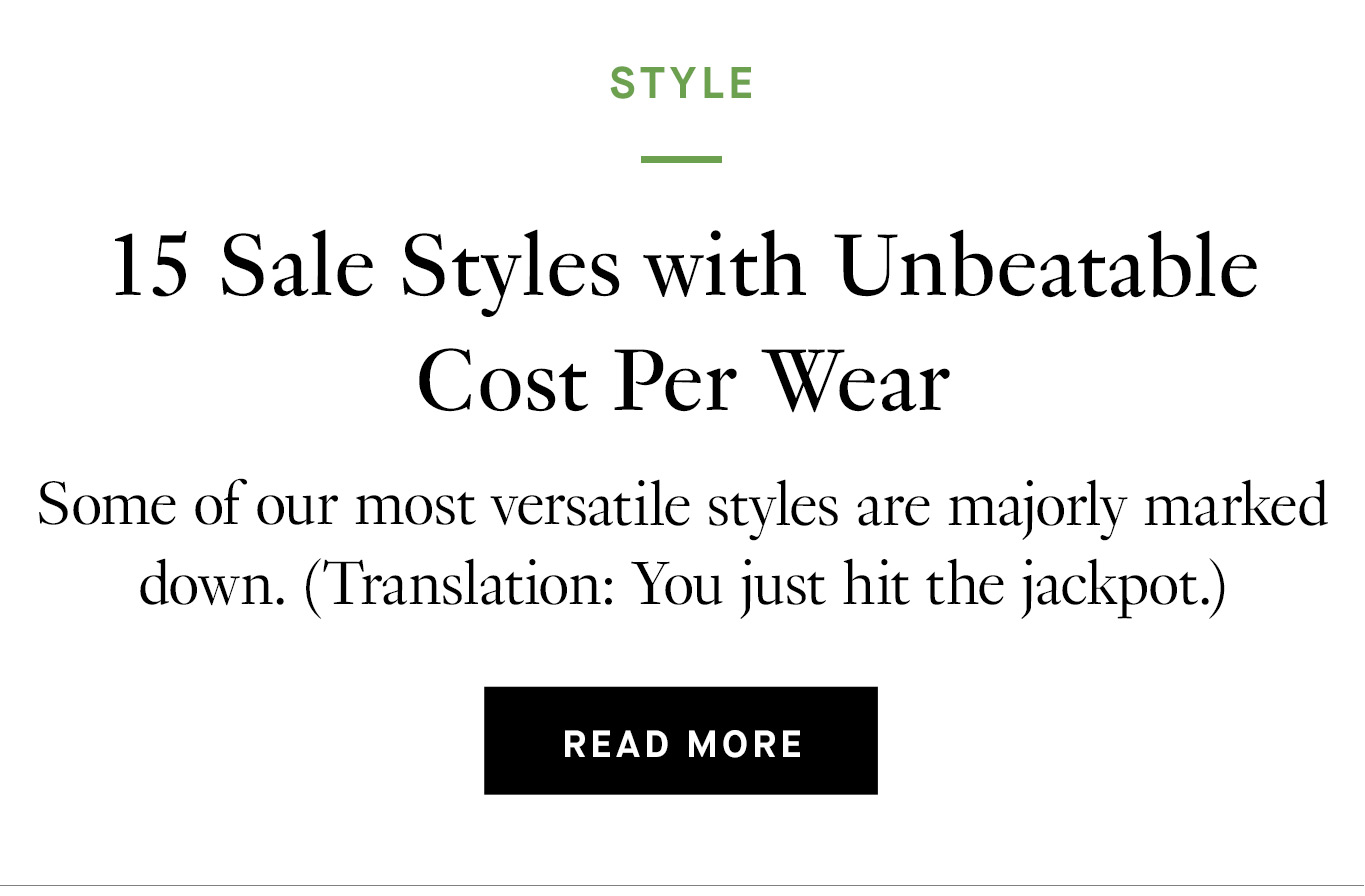 STYLE

15 Sale Styles with Unbeatable Cost Per Wear

Some of our most versatile styles are majorly marked down. (Translation: You just hit the jackpot.)

READ MORE